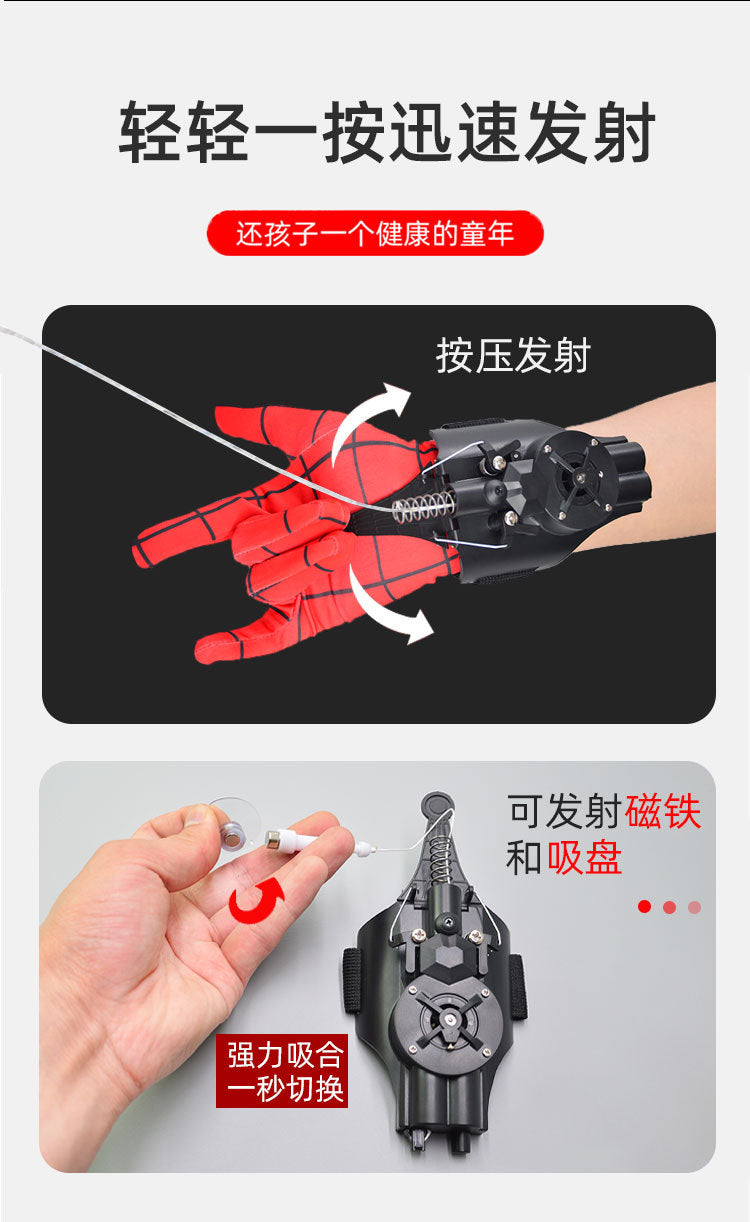 轻轻一按迅速发射

还孩子一个健康的童年

按压发射

可发射磁铁和吸盘

强力吸合
一秒切换