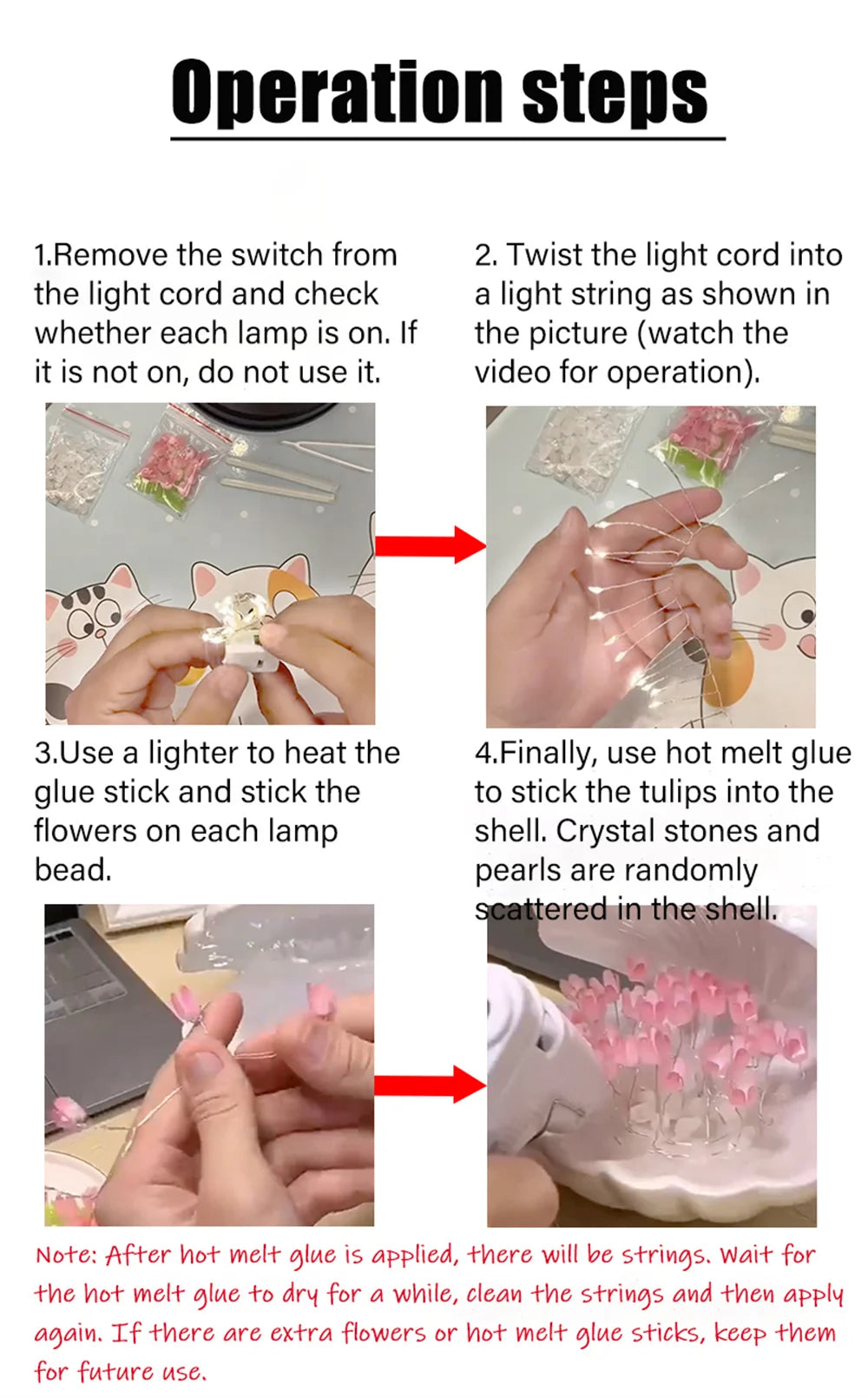 Operation steps

1.Remove the switch from the light cord and check whether each lamp is on. If it is not on, do not use it.

2. Twist the light cord into a light string as shown in the picture (watch the video for operation).

3.Use a lighter to heat the glue stick and stick the flowers on each lamp bead.

4.Finally, use hot melt glue to stick the tulips into the shell. Crystal stones and pearls are randomly scattered in the shell.

Note: After hot melt glue is applied, there will be strings. Wait for the hot melt glue to dry for a while, clean the strings and then apply again. If there are extra flowers or hot melt glue sticks, keep them for future use.