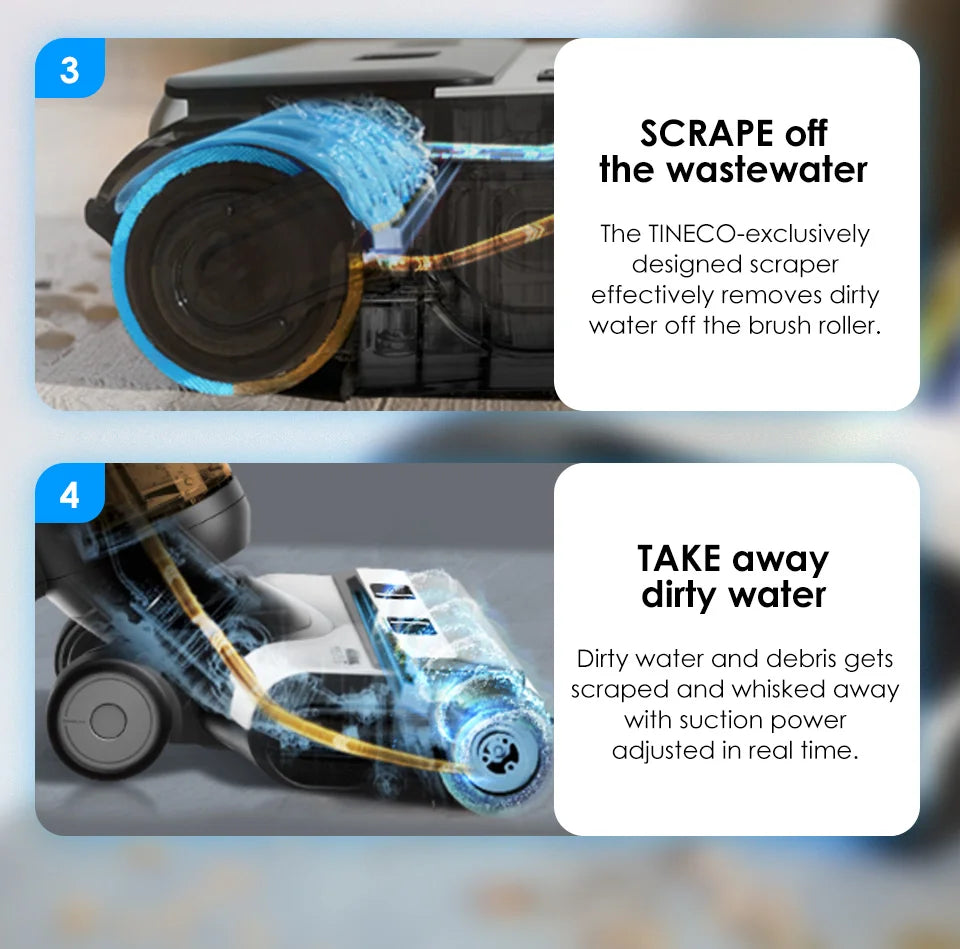 3

SCRAPE off the wastewater

The TINECO-exclusively designed scraper effectively removes dirty water off the brush roller.

4

TAKE away dirty water

Dirty water and debris gets scraped and whisked away with suction power adjusted in real time.