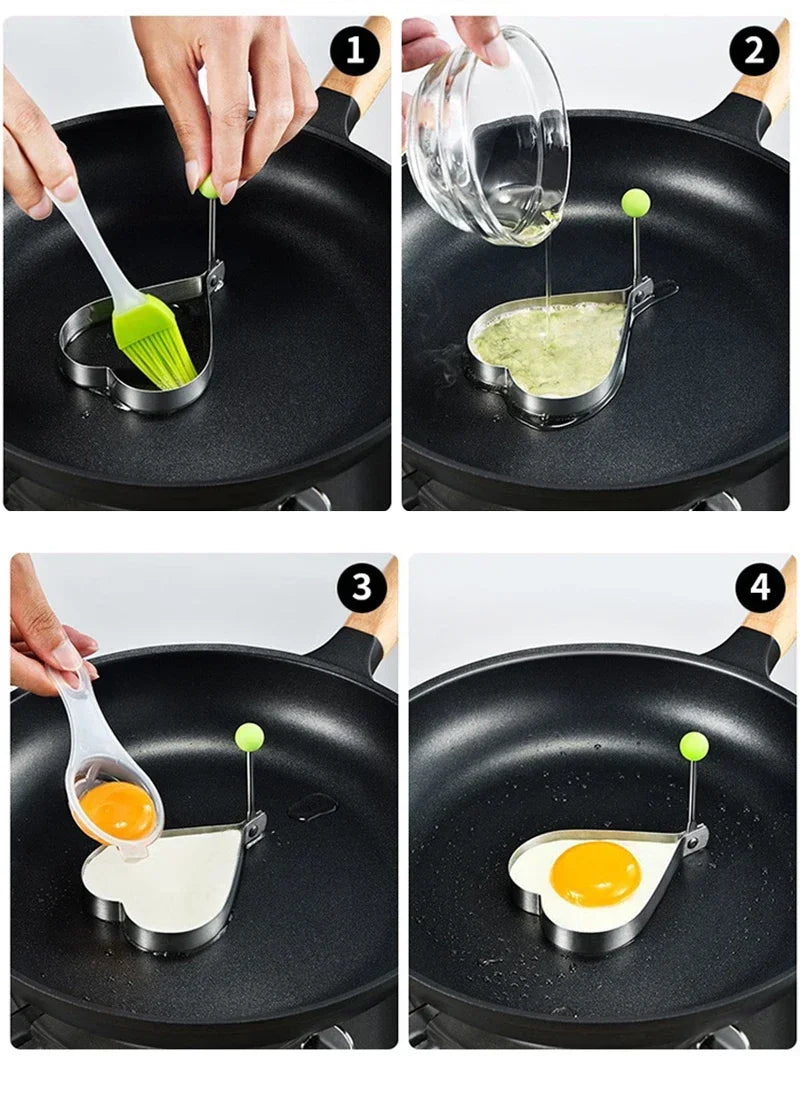 1

2

3

4