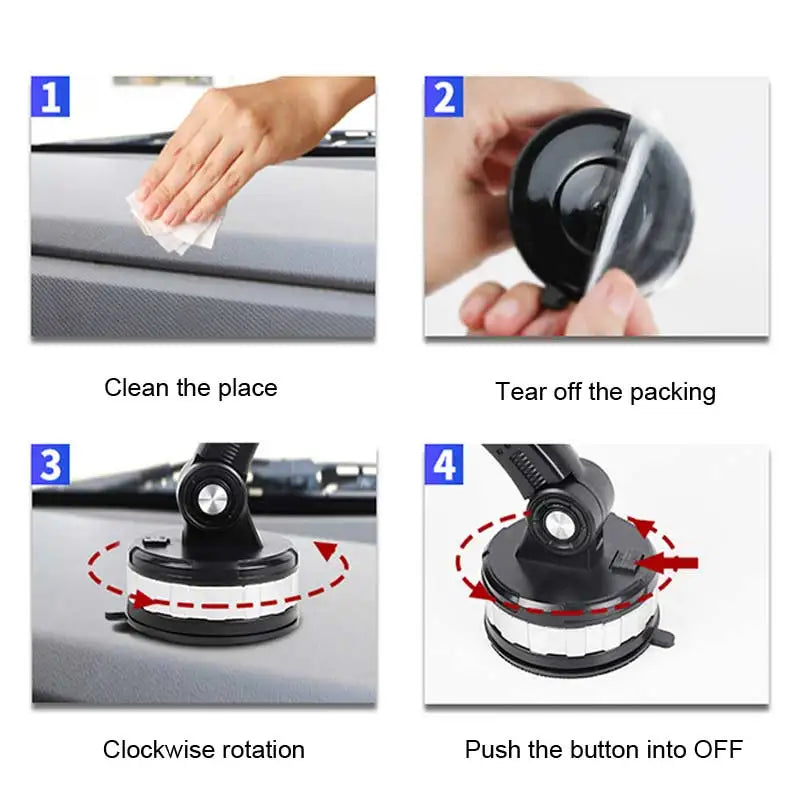 1

Clean the place

2

Tear off the packing

3

Clockwise rotation

4

Push the button into OFF