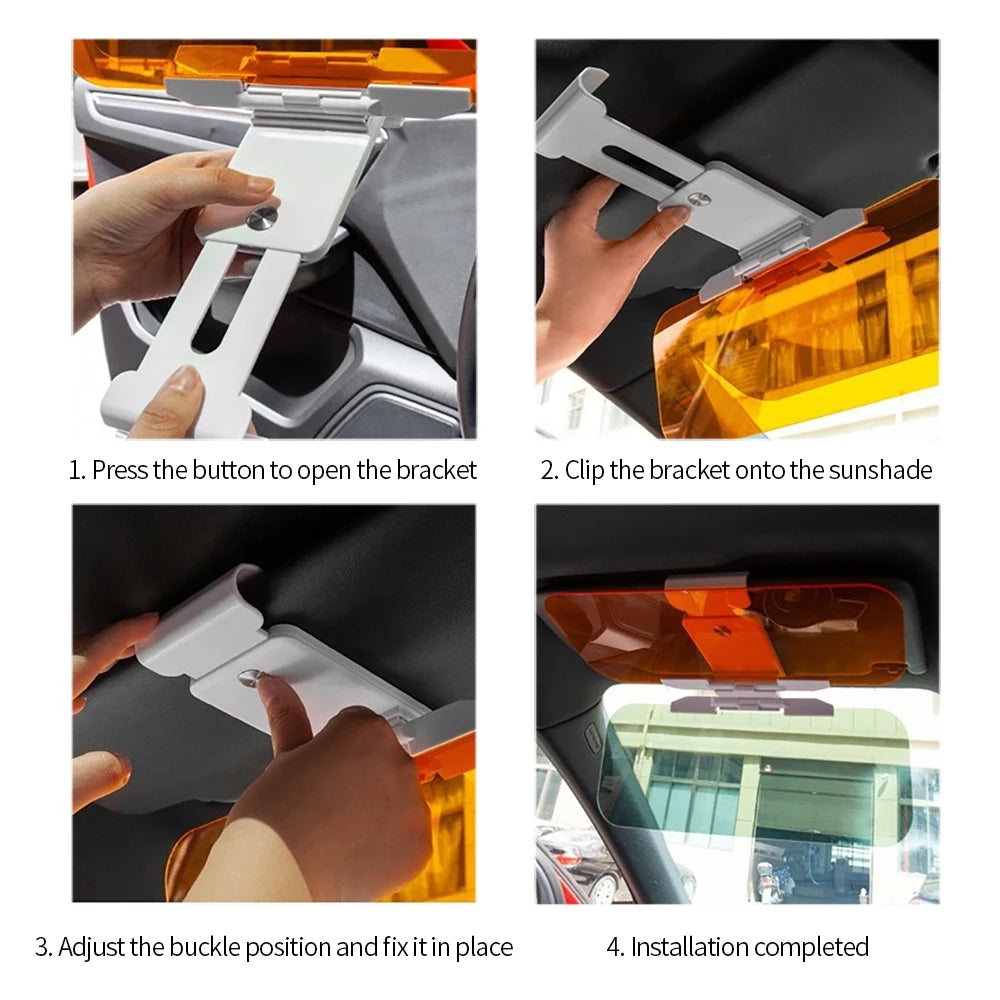 1. Press the button to open the bracket

2. Clip the bracket onto the sunshade

3. Adjust the buckle position and fix it in place

4. Installation completed