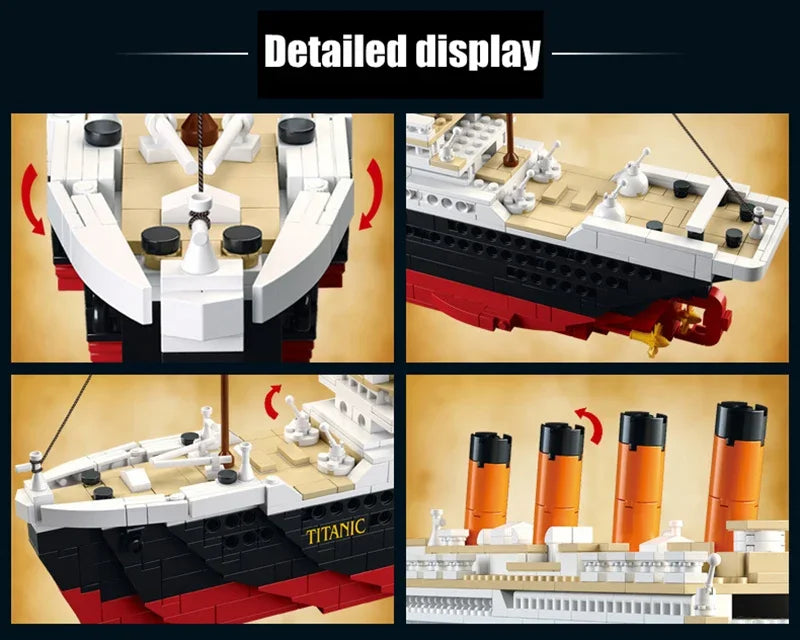 Detailed display

TITANIC