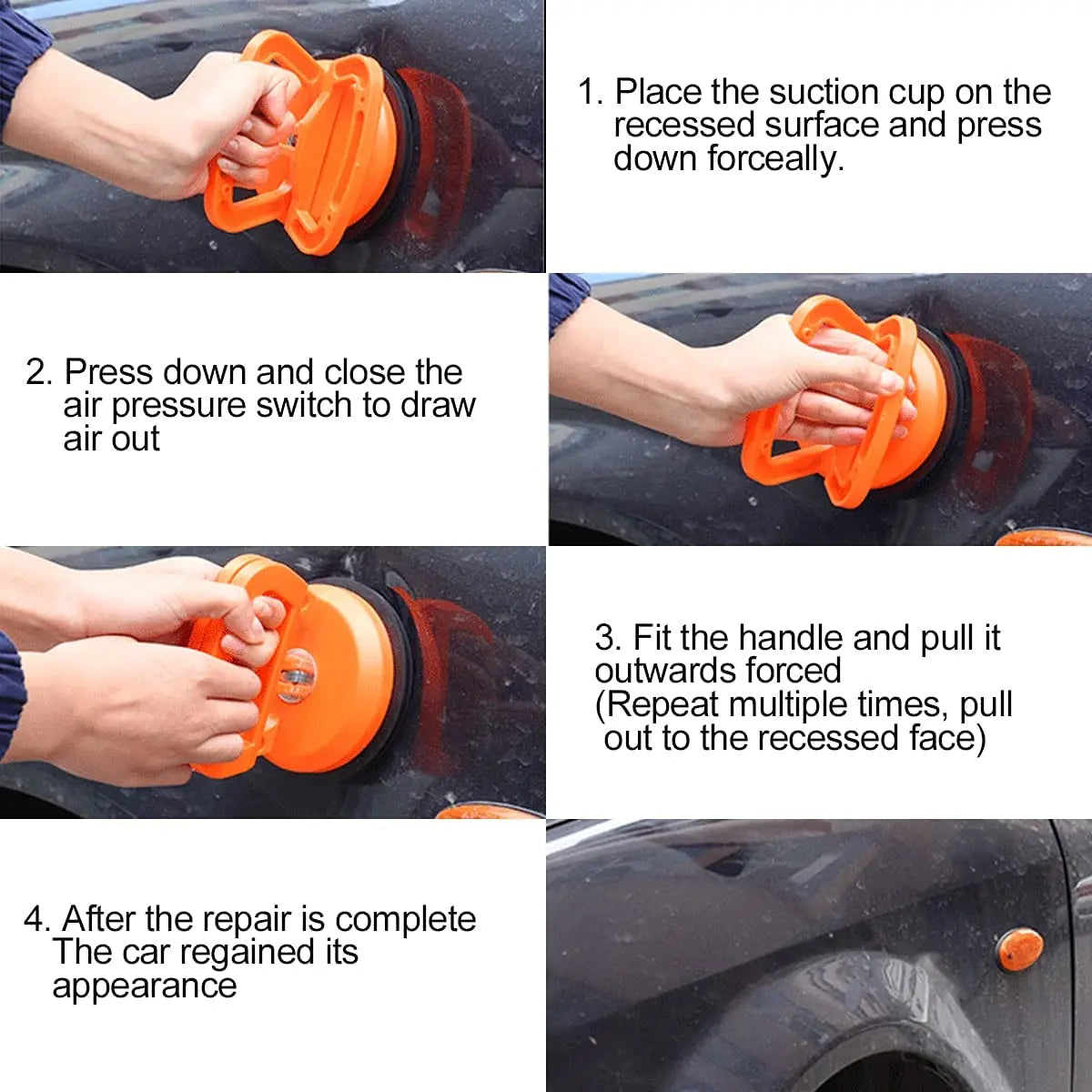 1. Place the suction cup on the recessed surface and press down forceally.

2. Press down and close the air pressure switch to draw air out

3. Fit the handle and pull it outwards forced
(Repeat multiple times, pull out to the recessed face)

4. After the repair is complete
The car regained its appearance