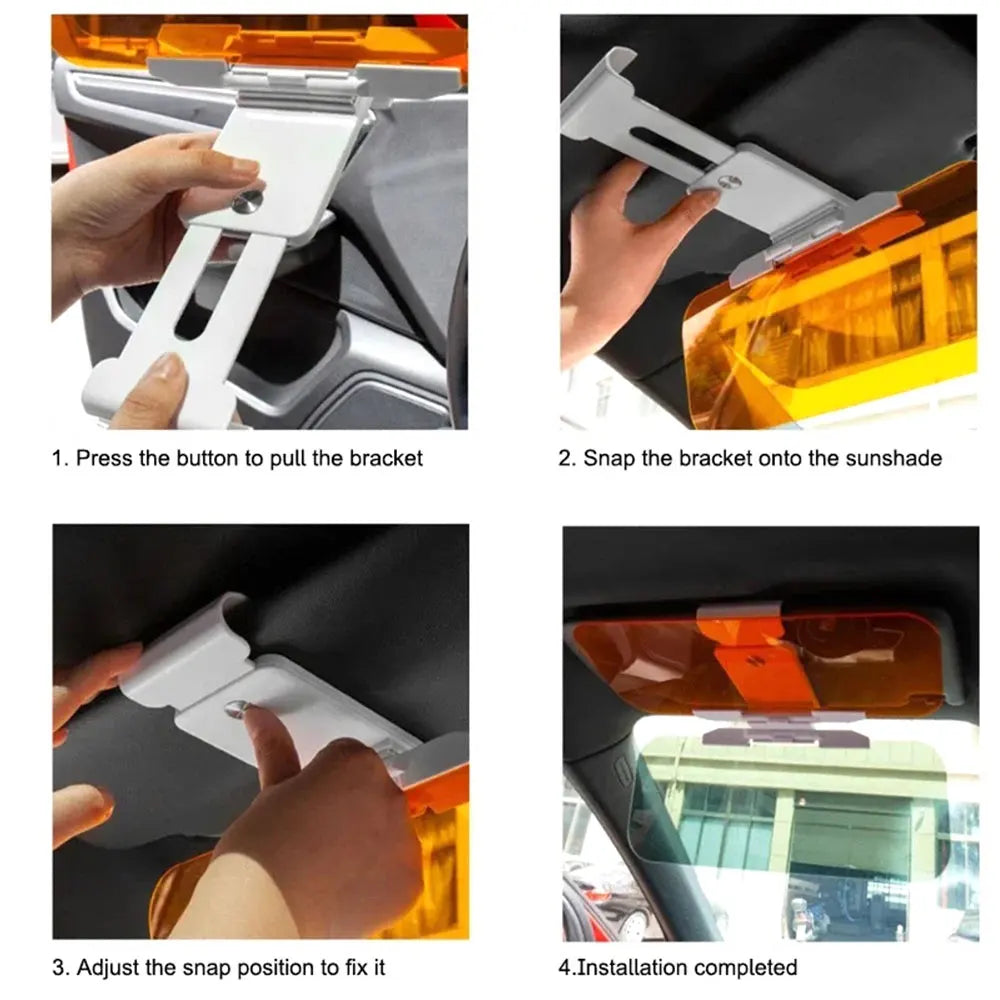 1. Press the button to pull the bracket

2. Snap the bracket onto the sunshade

3. Adjust the snap position to fix it

4.Installation completed