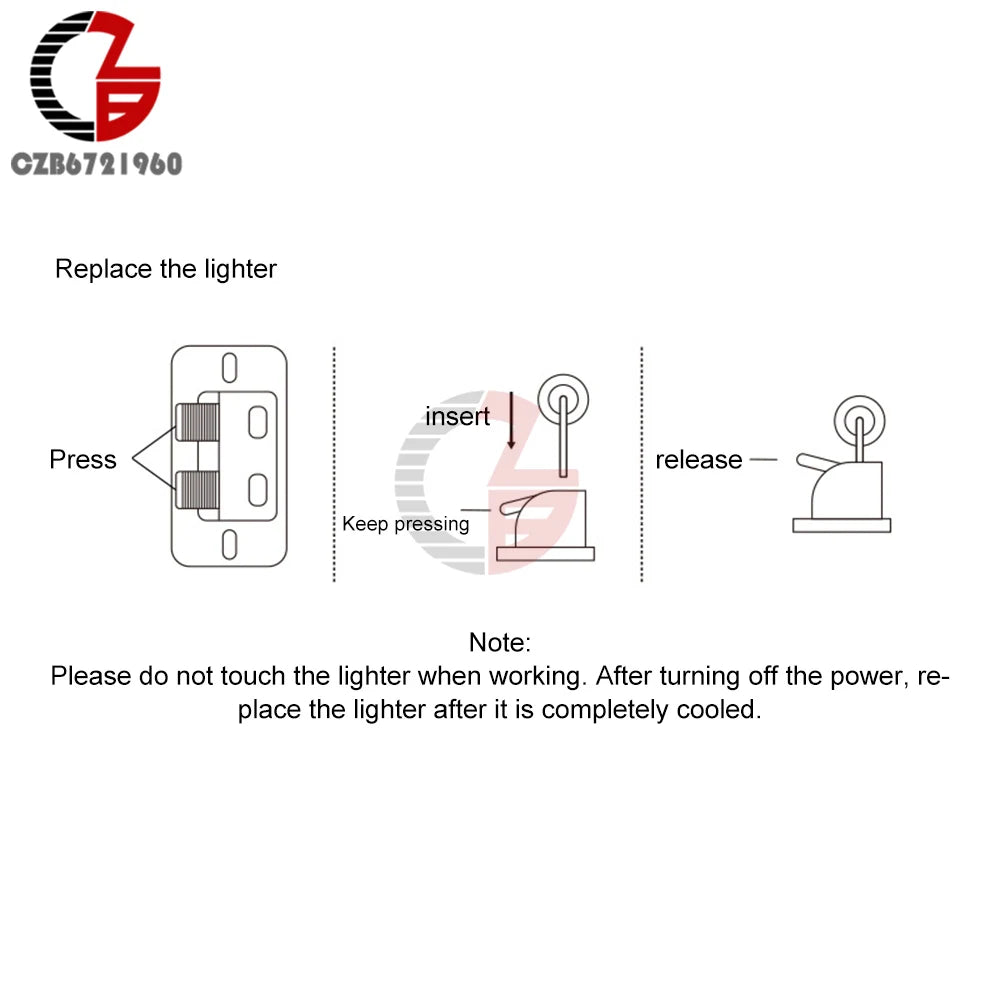 CZB6721960

Replace the lighter

Press

insert

Keep pressing

release

Note:
Please do not touch the lighter when working. After turning off the power, replace the lighter after it is completely cooled.