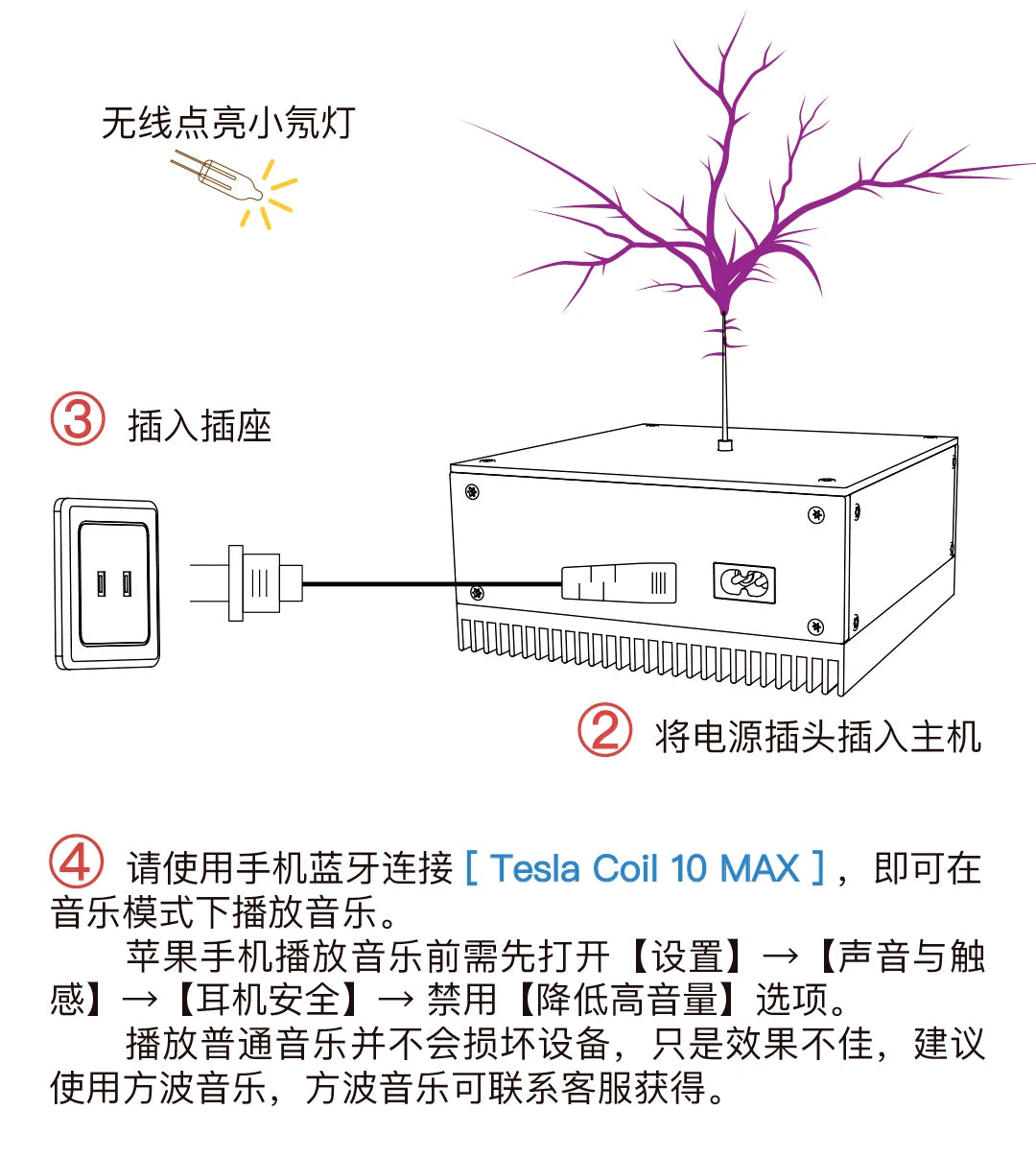 无线点亮小氖灯

③ 插入插座

② 将电源插头插入主机

④ 请使用手机蓝牙连接 [ Tesla Coil 10 MAX ]，即可在音乐模式下播放音乐。

苹果手机播放音乐前需先打开【设置】→【声音与触感】→【耳机安全】→ 禁用【降低高音量】选项。

播放普通音乐并不会损坏设备，只是效果不佳，建议使用方波音乐，方波音乐可联系客服获得。