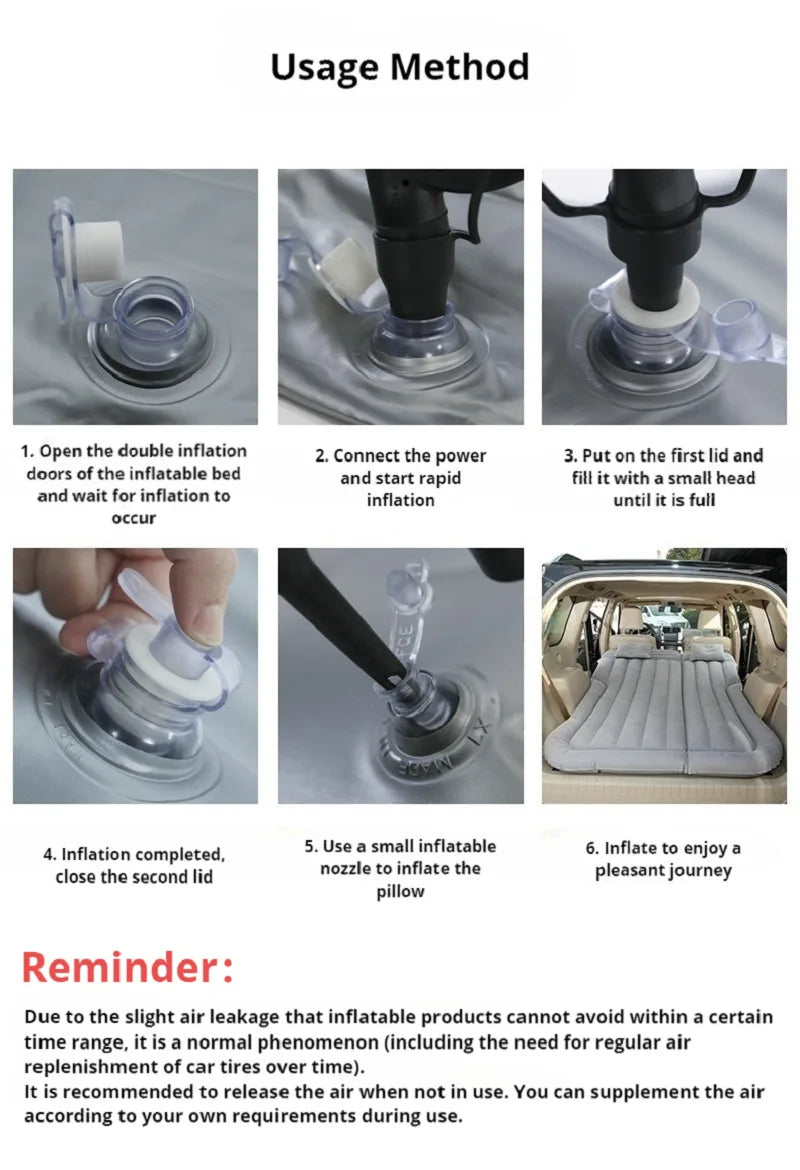 Usage Method

1. Open the double inflation doors of the inflatable bed and wait for inflation to occur

2. Connect the power and start rapid inflation

3. Put on the first lid and fill it with a small head until it is full

4. Inflation completed, close the second lid

5. Use a small inflatable nozzle to inflate the pillow

6. Inflate to enjoy a pleasant journey

Reminder:

Due to the slight air leakage that inflatable products cannot avoid within a certain time range, it is a normal phenomenon (including the need for regular air replenishment of car tires over time).
It is recommended to release the air when not in use. You can supplement the air according to your own requirements during use.