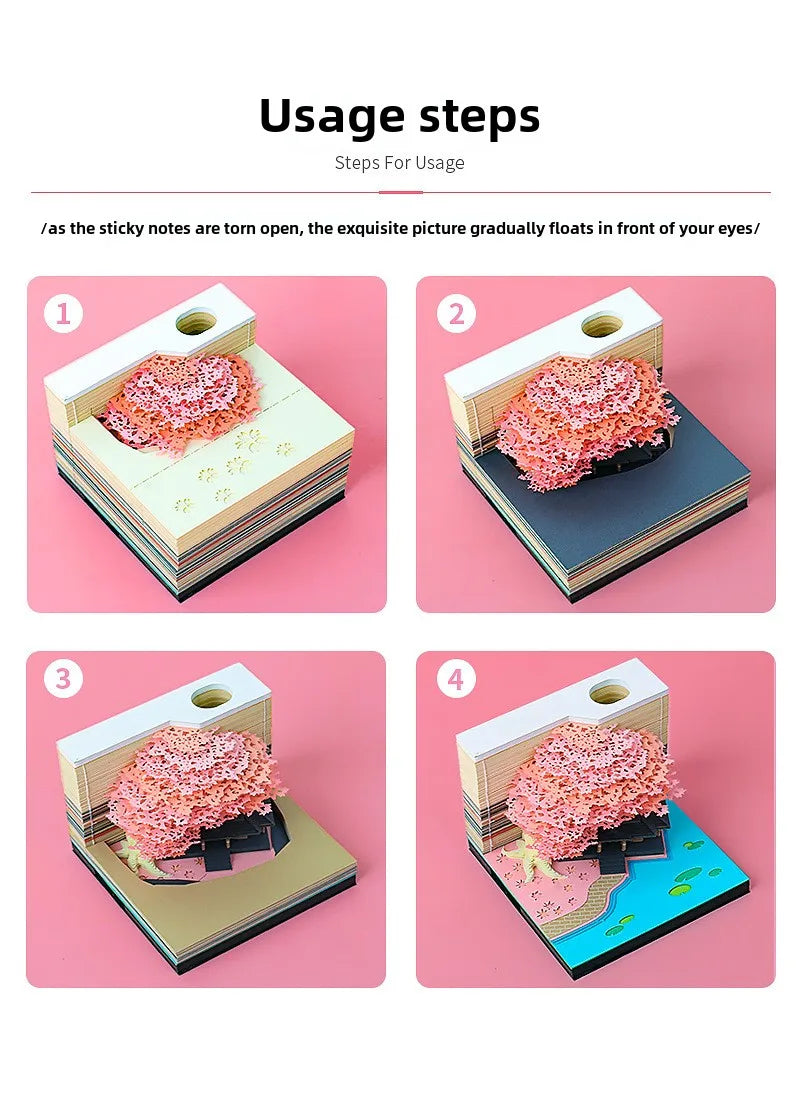 Usage steps

Steps For Usage

/as the sticky notes are torn open, the exquisite picture gradually floats in front of your eyes/

1

2

3

4