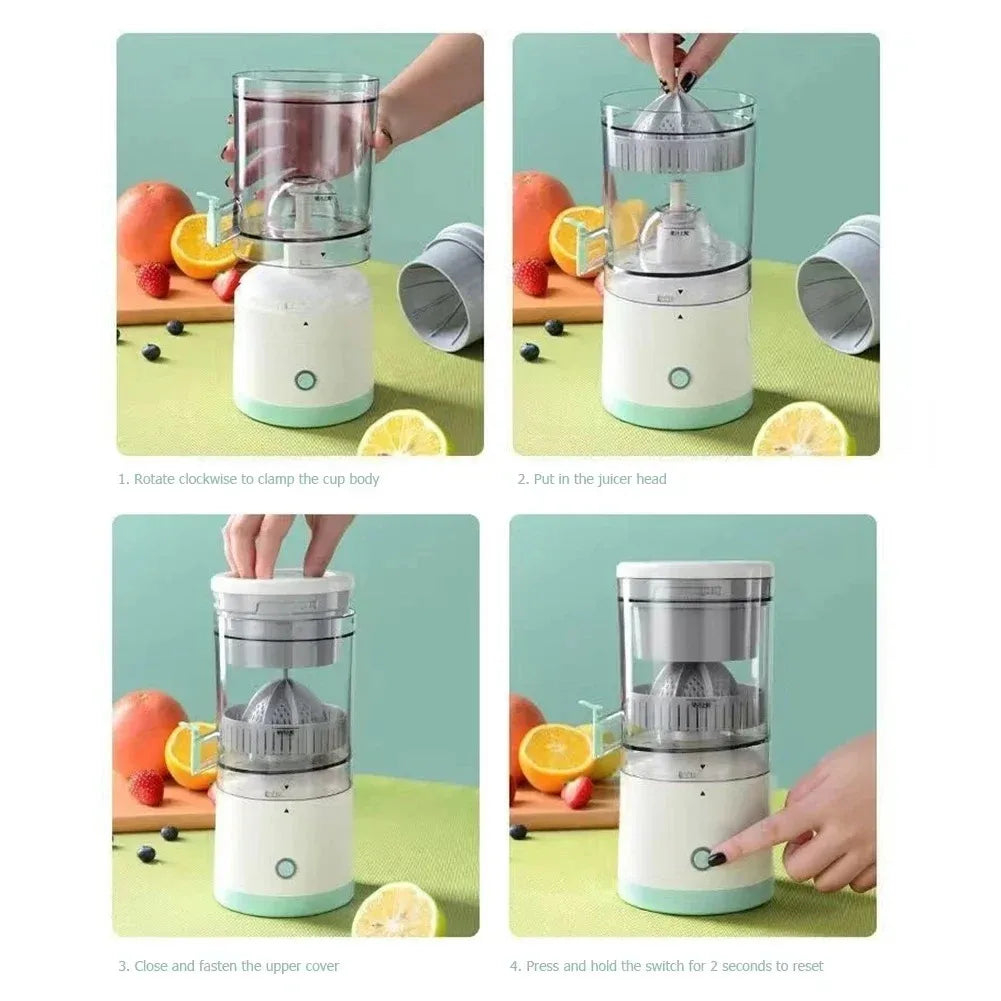 1. Rotate clockwise to clamp the cup body

2. Put in the juicer head

3. Close and fasten the upper cover

4. Press and hold the switch for 2 seconds to reset