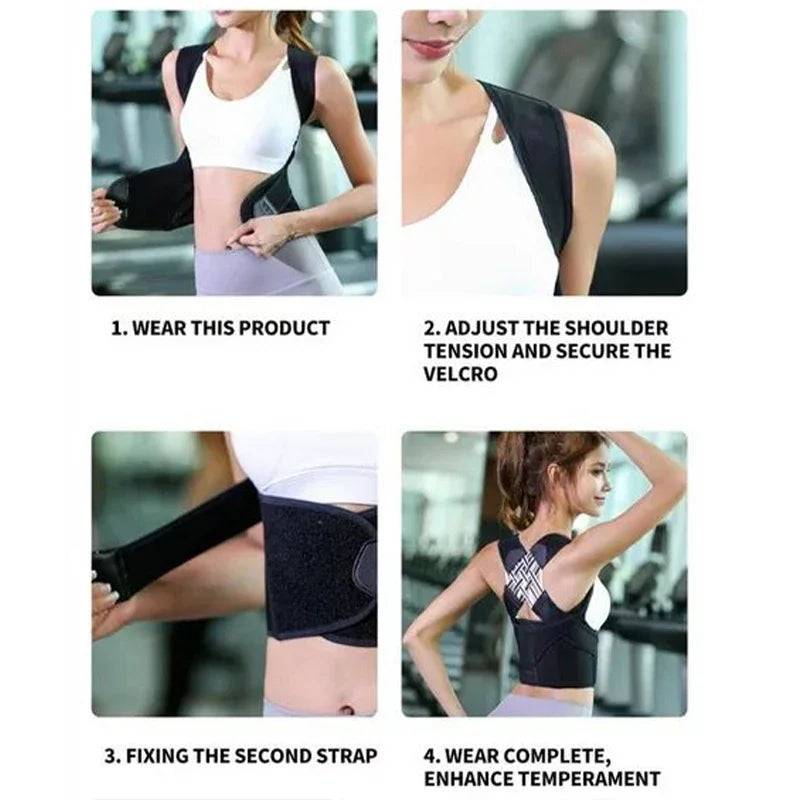 1. WEAR THIS PRODUCT

2. ADJUST THE SHOULDER TENSION AND SECURE THE VELCRO

3. FIXING THE SECOND STRAP

4. WEAR COMPLETE, ENHANCE TEMPERAMENT