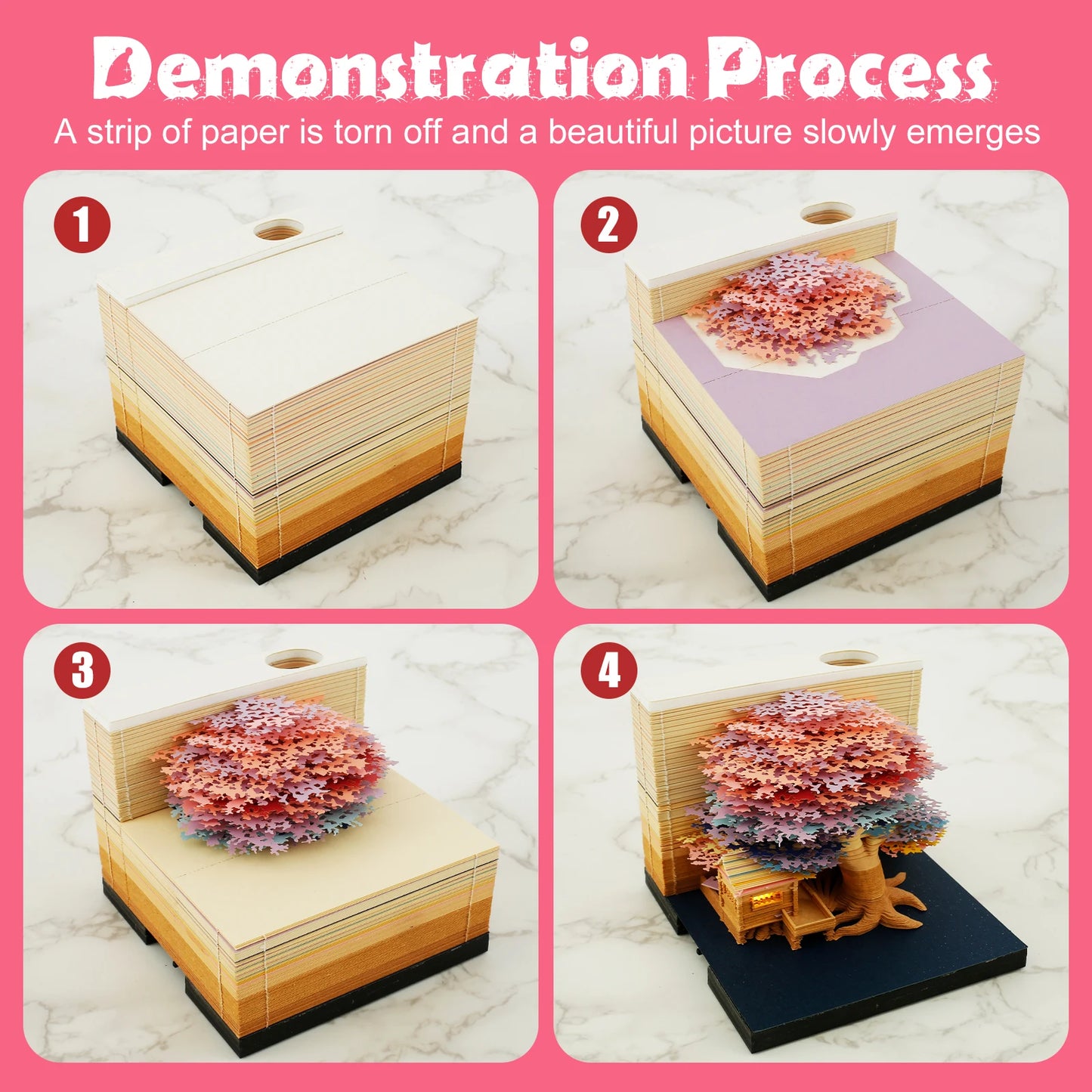 Demonstration Process
A strip of paper is torn off and a beautiful picture slowly emerges

1

2

3

4