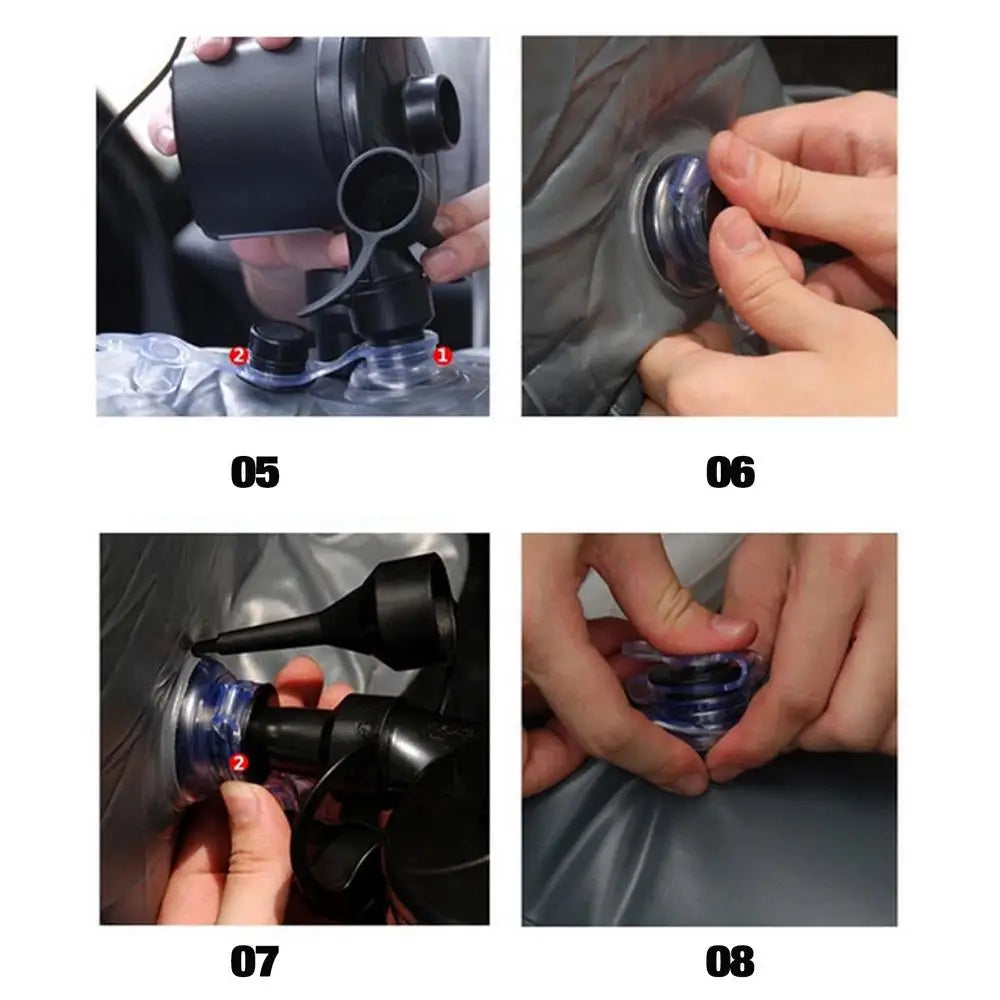 2
1
05
06
2
07
08