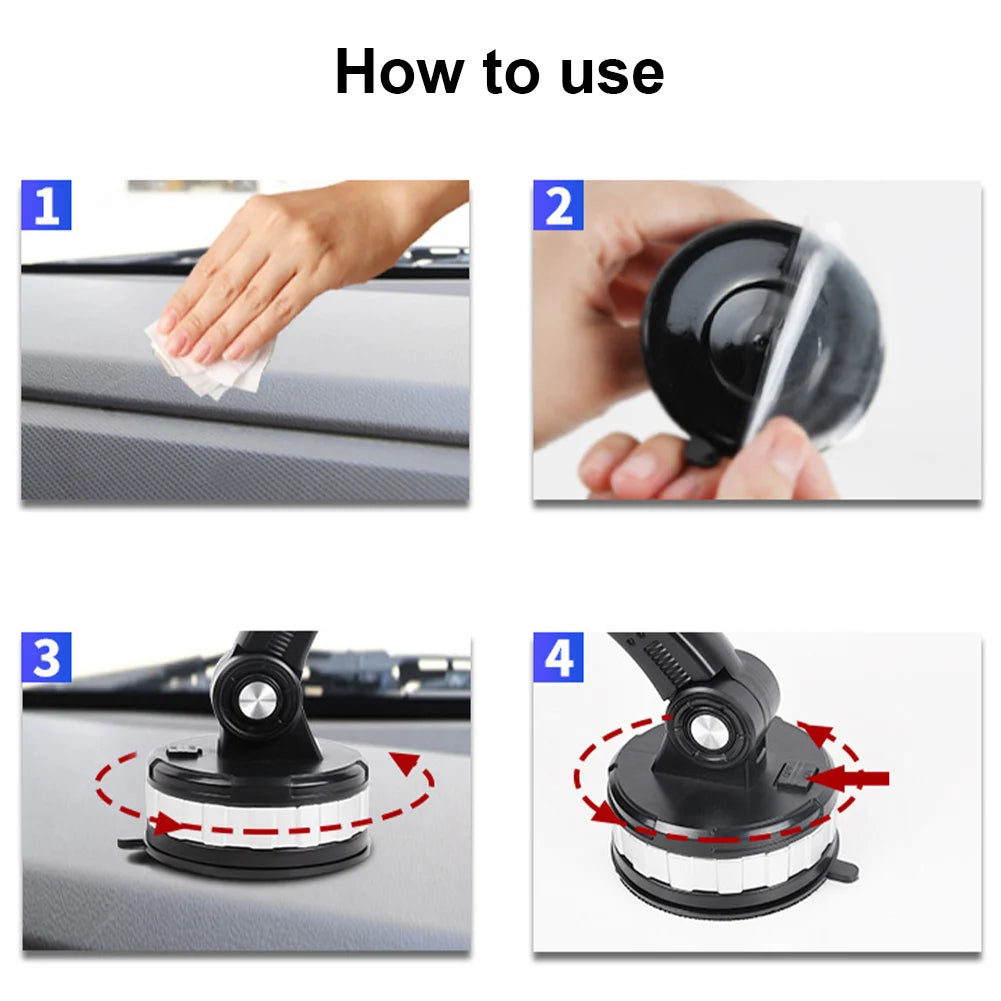 How to use

1

2

3

4