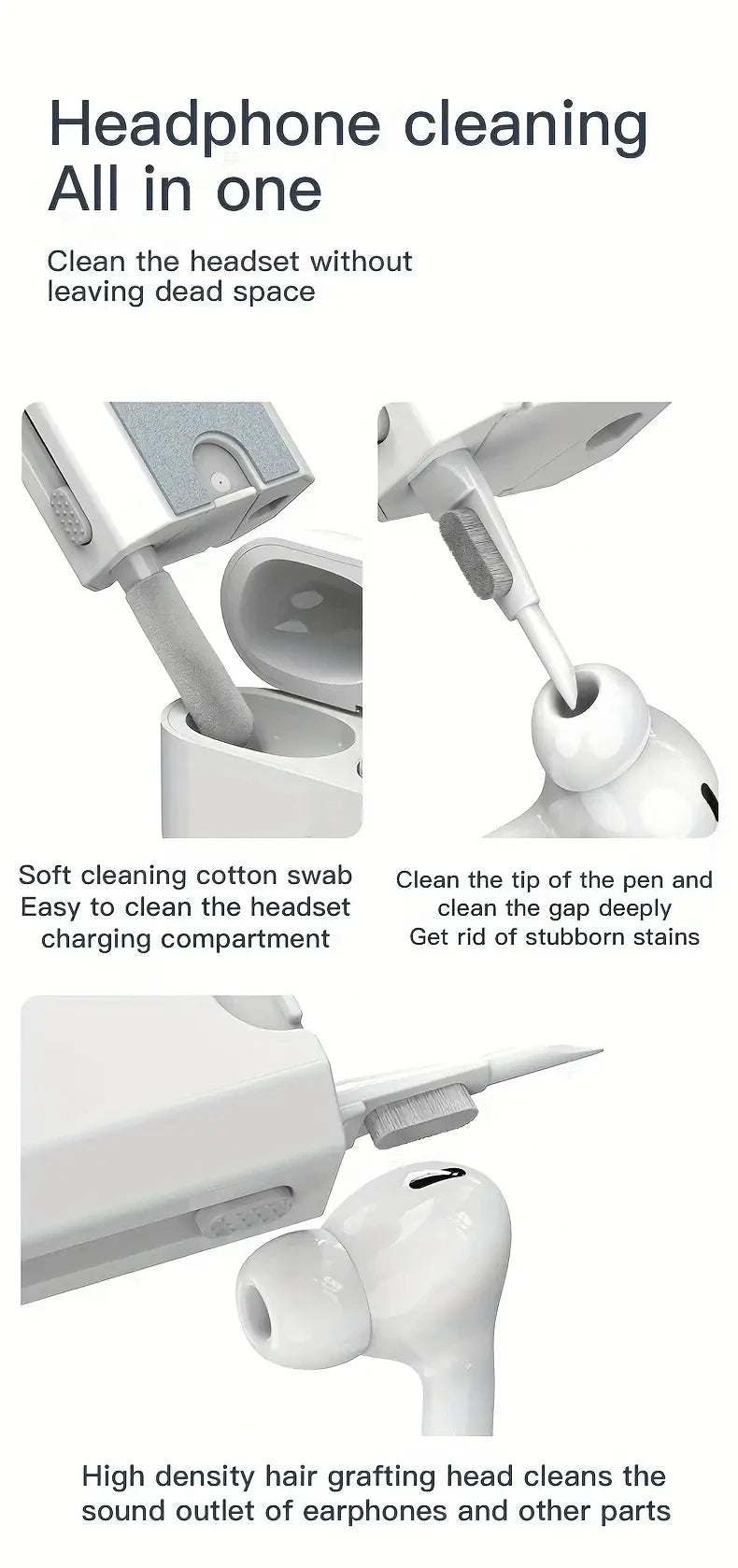 Headphone cleaning
All in one

Clean the headset without leaving dead space

Soft cleaning cotton swab
Easy to clean the headset charging compartment

Clean the tip of the pen and clean the gap deeply
Get rid of stubborn stains

High density hair grafting head cleans the sound outlet of earphones and other parts