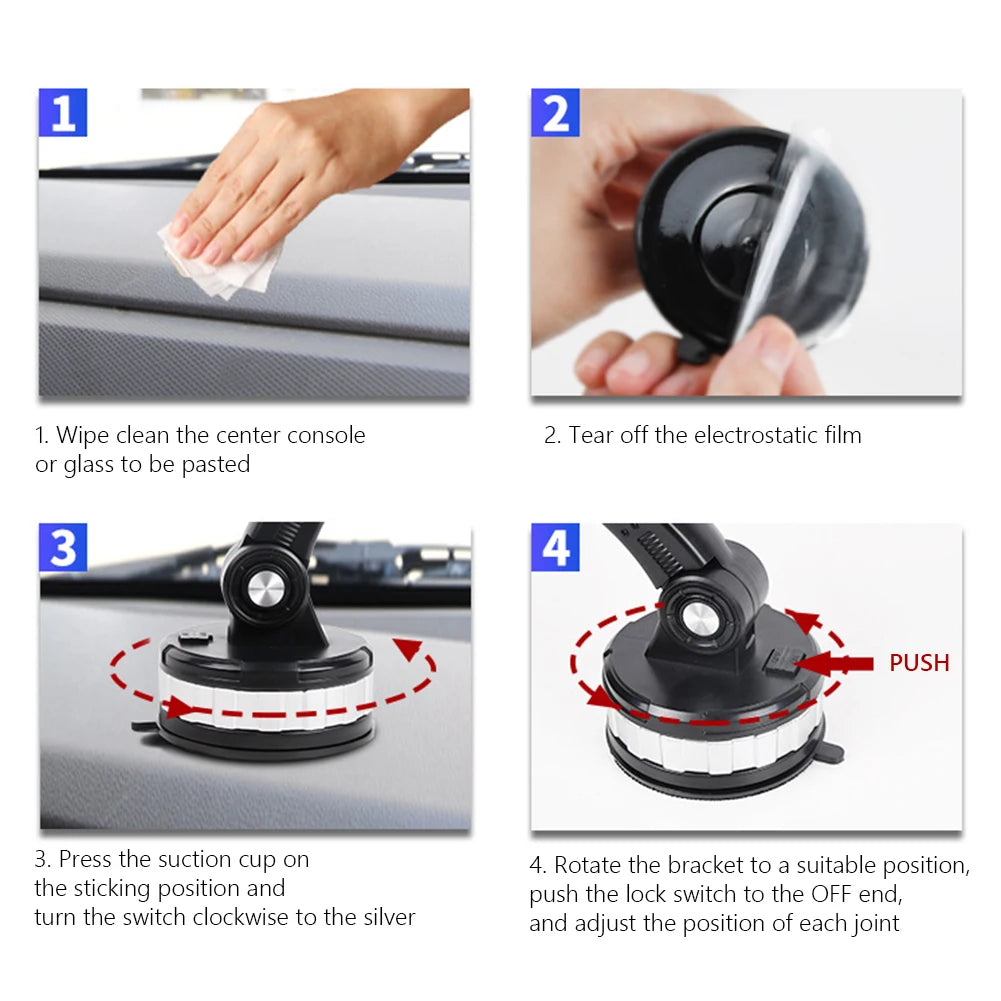 1

1. Wipe clean the center console or glass to be pasted

2

2. Tear off the electrostatic film

3

3. Press the suction cup on the sticking position and turn the switch clockwise to the silver

4

PUSH

4. Rotate the bracket to a suitable position, push the lock switch to the OFF end, and adjust the position of each joint