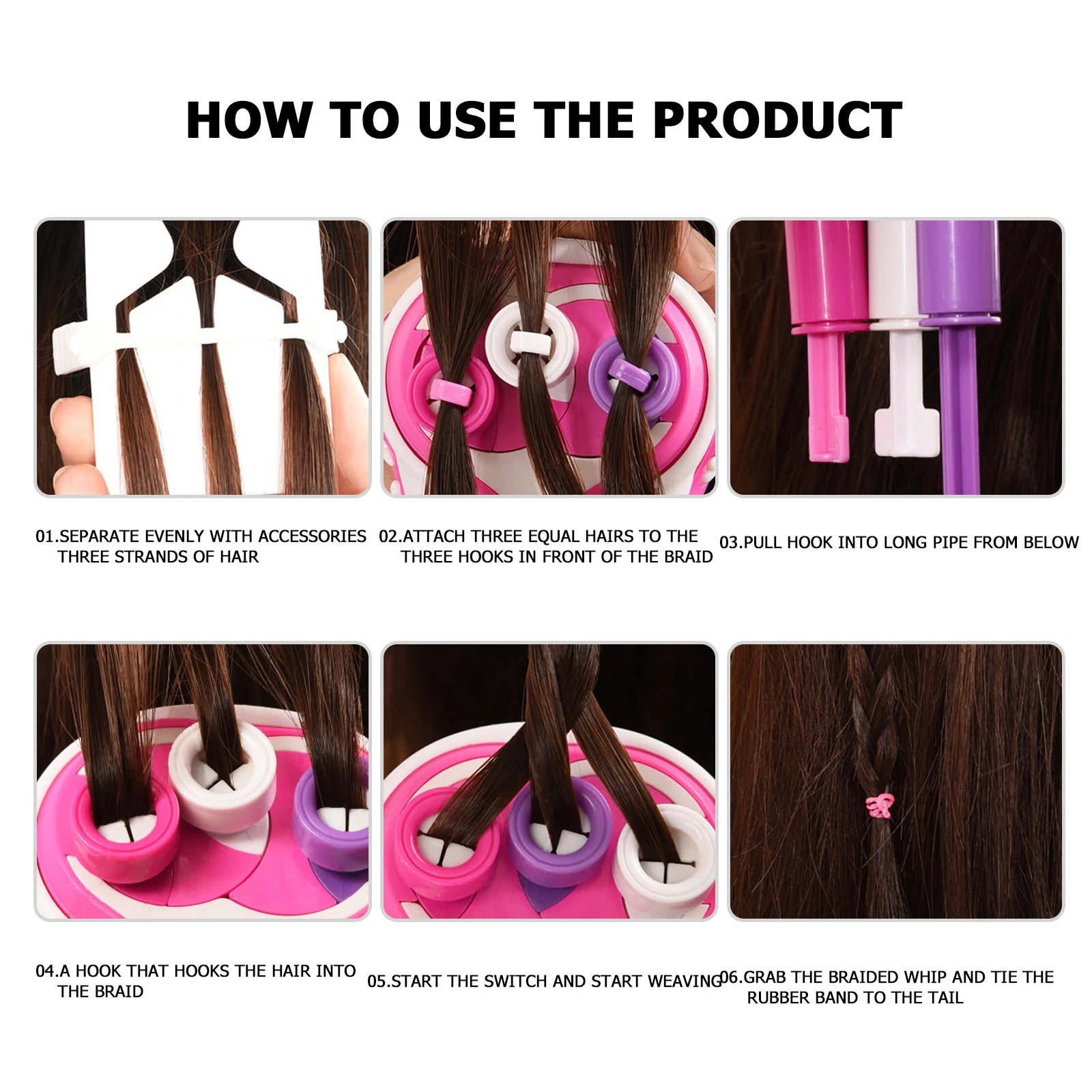 HOW TO USE THE PRODUCT

01.SEPARATE EVENLY WITH ACCESSORIES THREE STRANDS OF HAIR

02.ATTACH THREE EQUAL HAIRS TO THE THREE HOOKS IN FRONT OF THE BRAID

03.PULL HOOK INTO LONG PIPE FROM BELOW

04.A HOOK THAT HOOKS THE HAIR INTO THE BRAID

05.START THE SWITCH AND START WEAVING

06.GRAB THE BRAIDED WHIP AND TIE THE RUBBER BAND TO THE TAIL