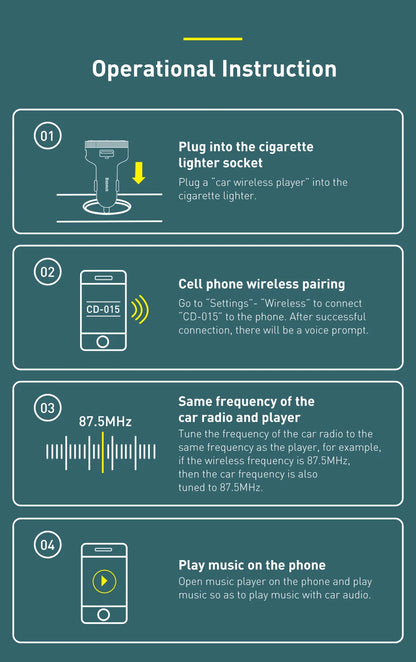 Operational Instruction

01

Baseus

Plug into the cigarette lighter socket

Plug a "car wireless player" into the cigarette lighter.

02

CD-015

Cell phone wireless pairing

Go to "Settings"- "Wireless" to connect "CD-015" to the phone. After successful connection, there will be a voice prompt.

03

87.5MHz

Same frequency of the car radio and player

Tune the frequency of the car radio to the same frequency as the player, for example, if the wireless frequency is 87.5MHz, then the car frequency is also tuned to 87.5MHz.

04

Play music on the phone

Open music player on the phone and play music so as to play music with car audio.