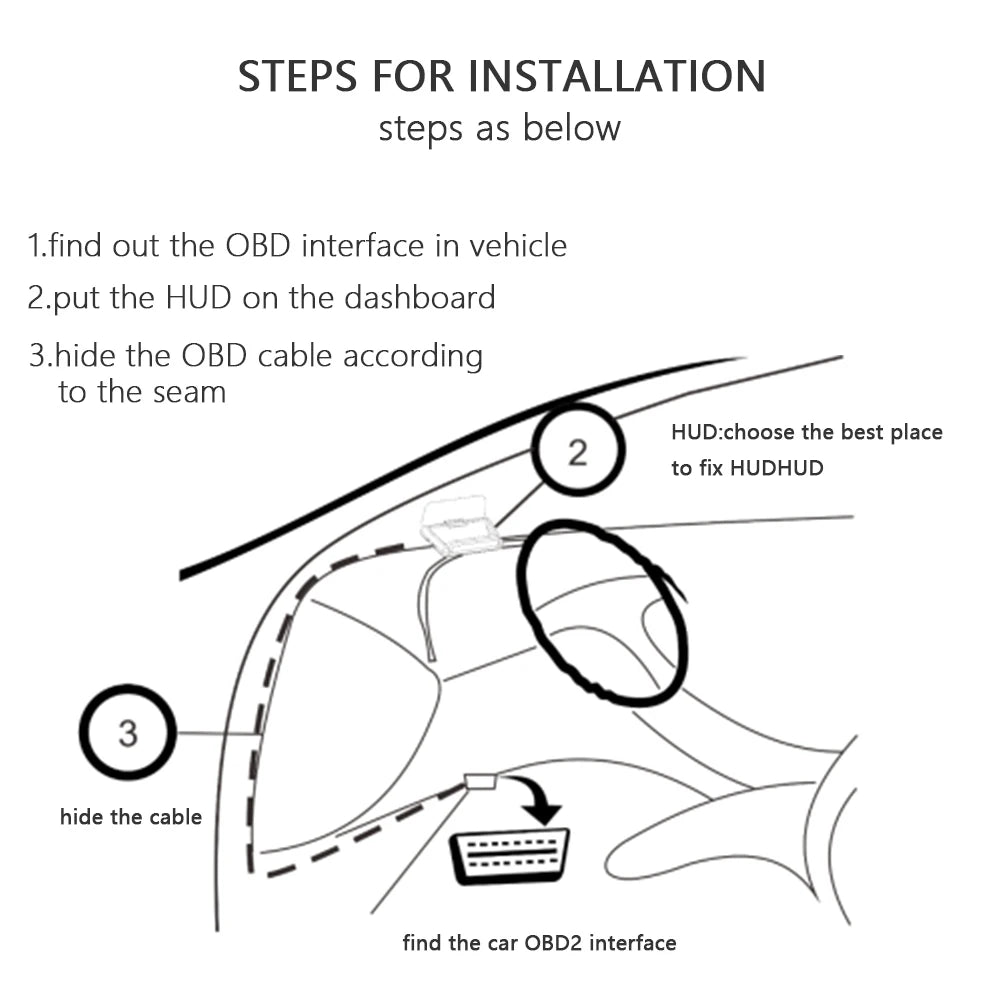 STEPS FOR INSTALLATION
steps as below

1.find out the OBD interface in vehicle
2.put the HUD on the dashboard
3.hide the OBD cable according to the seam

2

HUD:choose the best place to fix HUDHUD

3

hide the cable

find the car OBD2 interface