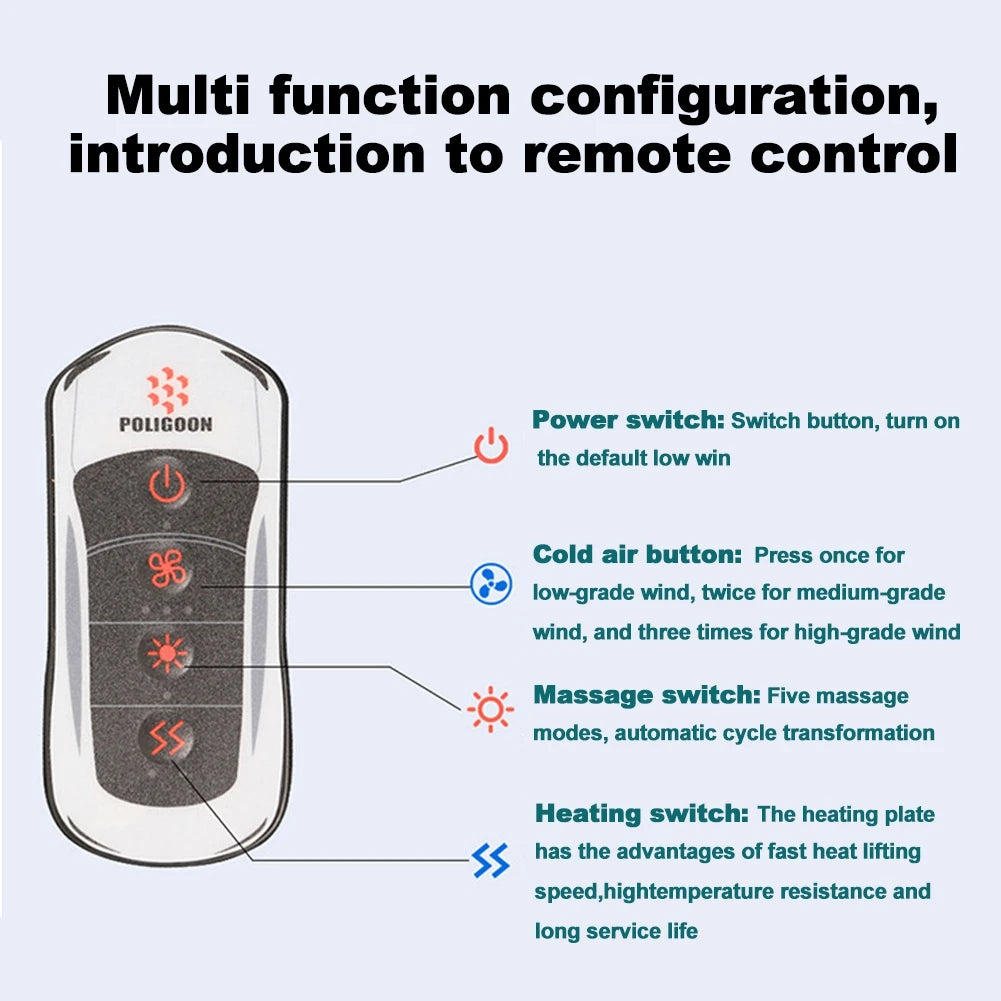 Multi function configuration, introduction to remote control

POLIGOON

Power switch: Switch button, turn on the default low win

Cold air button: Press once for low-grade wind, twice for medium-grade wind, and three times for high-grade wind

Massage switch: Five massage modes, automatic cycle transformation

Heating switch: The heating plate has the advantages of fast heat lifting speed,hightemperature resistance and long service life