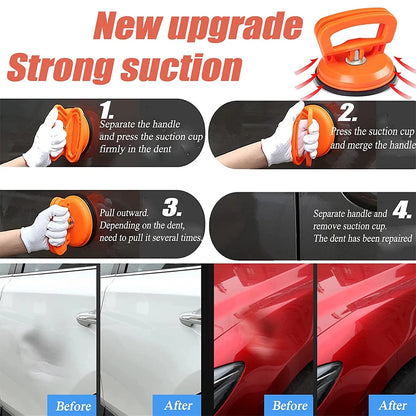 New upgrade
Strong suction

1.
Separate the handle and press the suction cup firmly in the dent

2.
Press the suction cup and merge the handle

3.
Pull outward.
Depending on the dent, need to pull it several times.

4.
Separate handle and remove suction cup.
The dent has been repaired

Before

After

Before

After