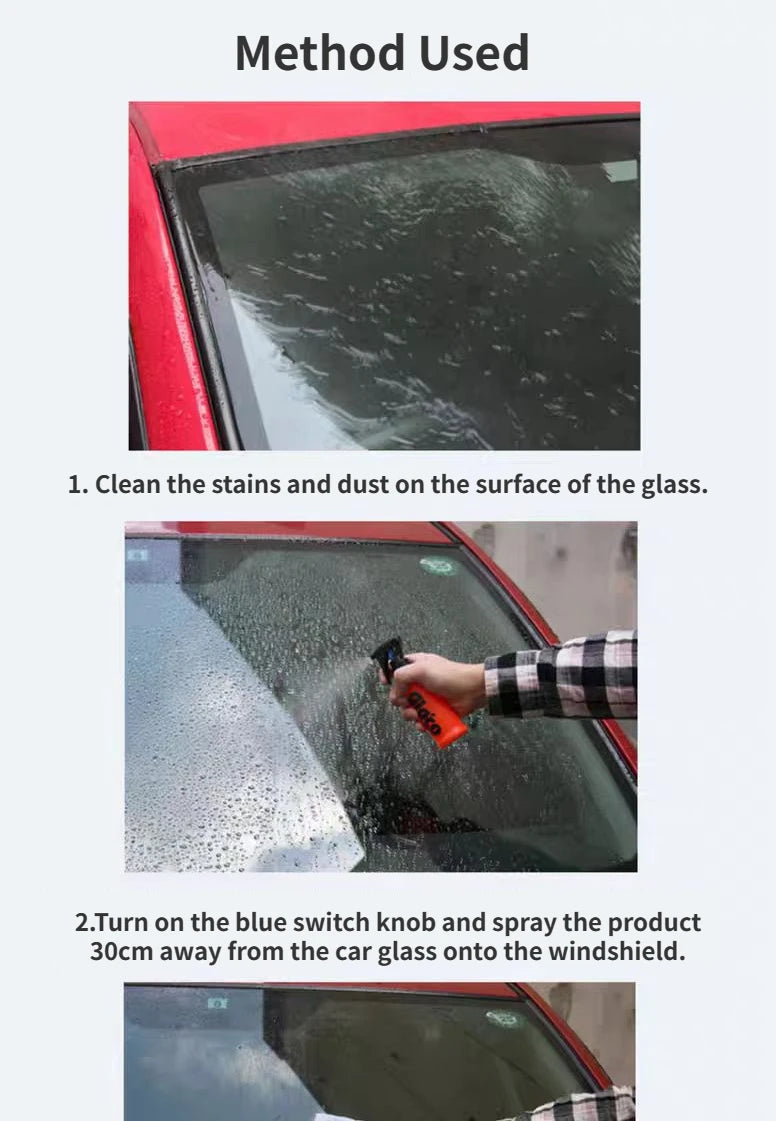 Method Used

1. Clean the stains and dust on the surface of the glass.

Glaco

2.Turn on the blue switch knob and spray the product 30cm away from the car glass onto the windshield.