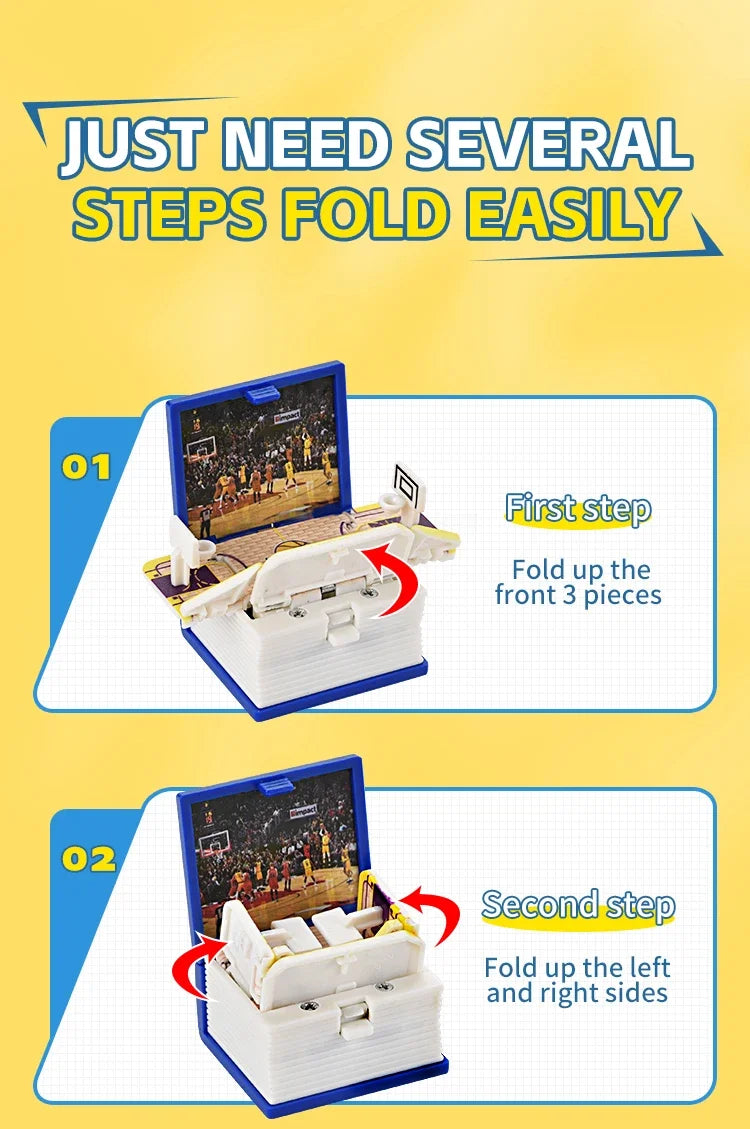 JUST NEED SEVERAL STEPS FOLD EASILY

01

First step

Fold up the front 3 pieces

02

Second step

Fold up the left and right sides