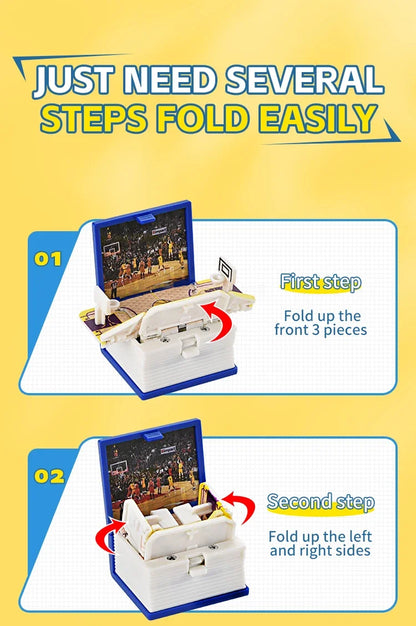 JUST NEED SEVERAL
STEPS FOLD EASILY

01

First step

Fold up the front 3 pieces

02

Second step

Fold up the left and right sides