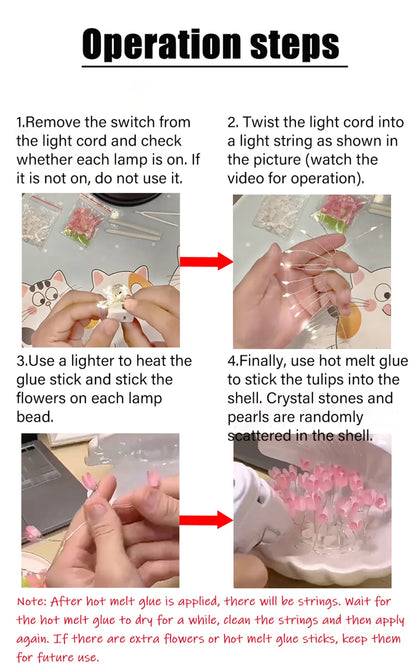 Operation steps

1.Remove the switch from the light cord and check whether each lamp is on. If it is not on, do not use it.

2. Twist the light cord into a light string as shown in the picture (watch the video for operation).

3.Use a lighter to heat the glue stick and stick the flowers on each lamp bead.

4.Finally, use hot melt glue to stick the tulips into the shell. Crystal stones and pearls are randomly scattered in the shell.

Note: After hot melt glue is applied, there will be strings. Wait for the hot melt glue to dry for a while, clean the strings and then apply again. If there are extra flowers or hot melt glue sticks, keep them for future use.