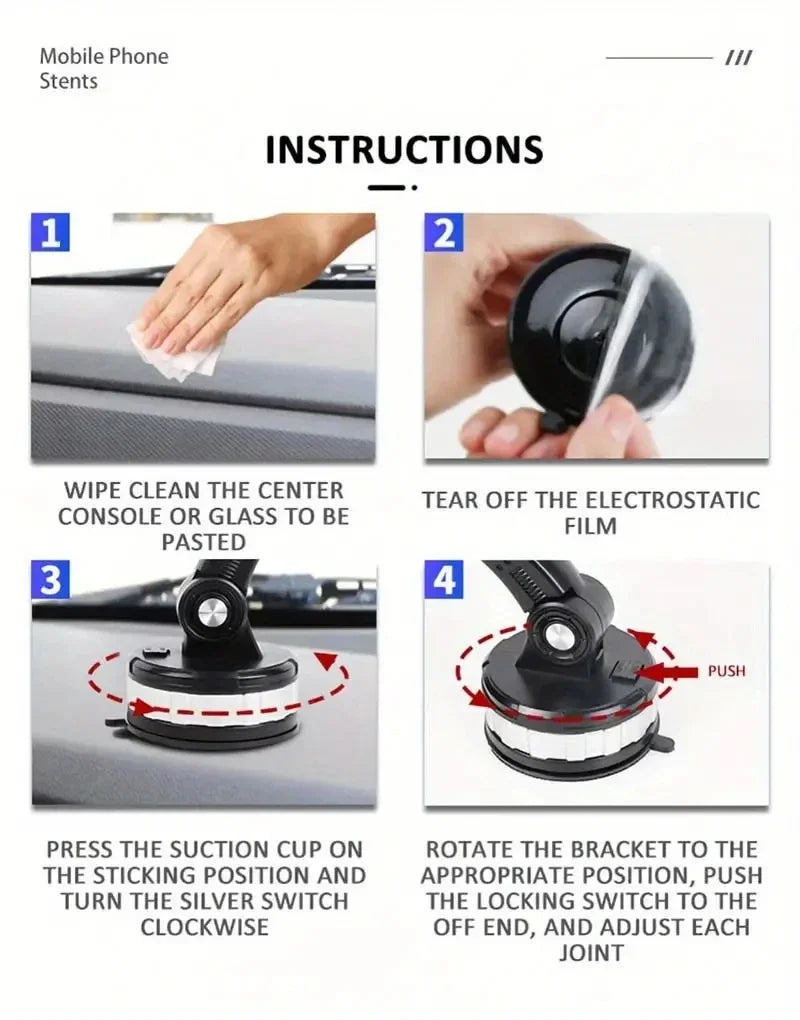 Mobile Phone Stents

///

INSTRUCTIONS

1

WIPE CLEAN THE CENTER CONSOLE OR GLASS TO BE PASTED

2

TEAR OFF THE ELECTROSTATIC FILM

3

PRESS THE SUCTION CUP ON THE STICKING POSITION AND TURN THE SILVER SWITCH CLOCKWISE

4

PUSH

ROTATE THE BRACKET TO THE APPROPRIATE POSITION, PUSH THE LOCKING SWITCH TO THE OFF END, AND ADJUST EACH JOINT