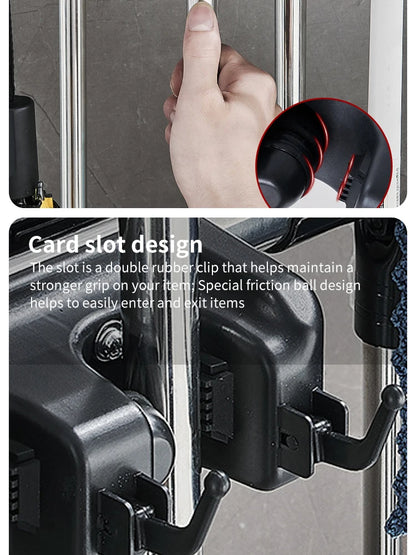 Card slot design

The slot is a double rubber clip that helps maintain a stronger grip on your item; Special friction ball design helps to easily enter and exit items