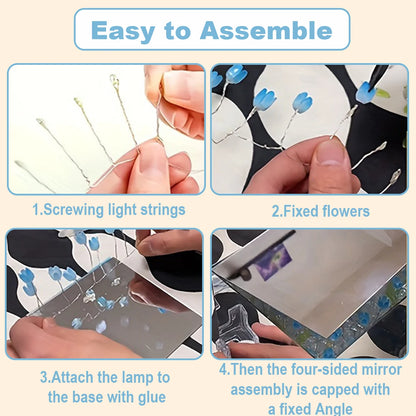 Easy to Assemble

1.Screwing light strings

2.Fixed flowers

3.Attach the lamp to the base with glue

4.Then the four-sided mirror assembly is capped with a fixed Angle