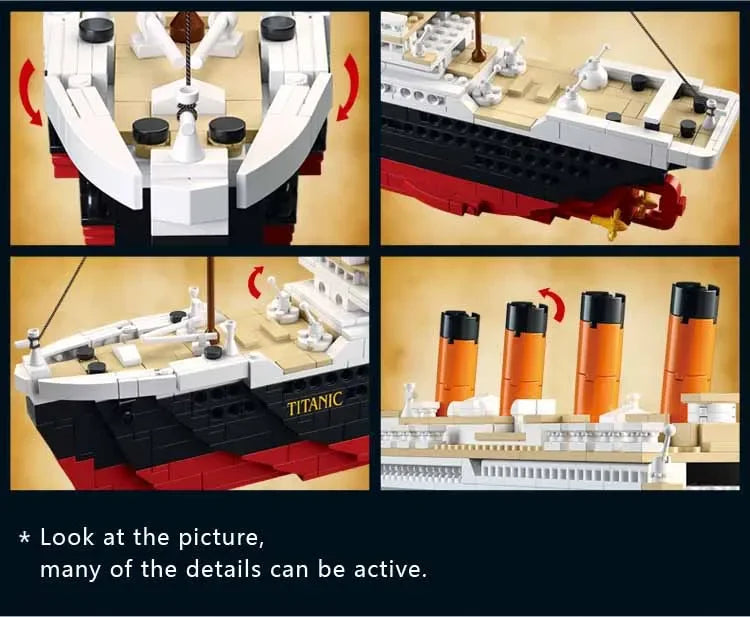 TITANIC

* Look at the picture,
many of the details can be active.