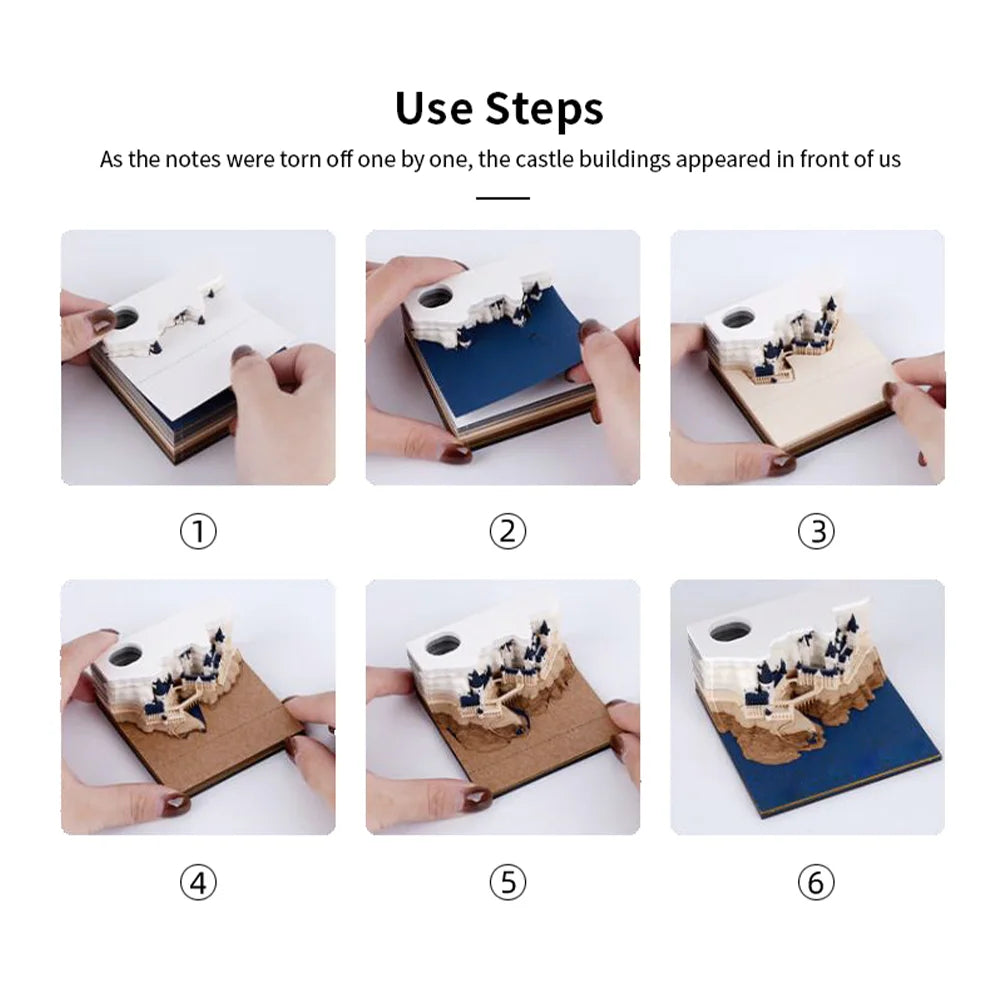 Use Steps

As the notes were torn off one by one, the castle buildings appeared in front of us

①

②

③

④

⑤

⑥