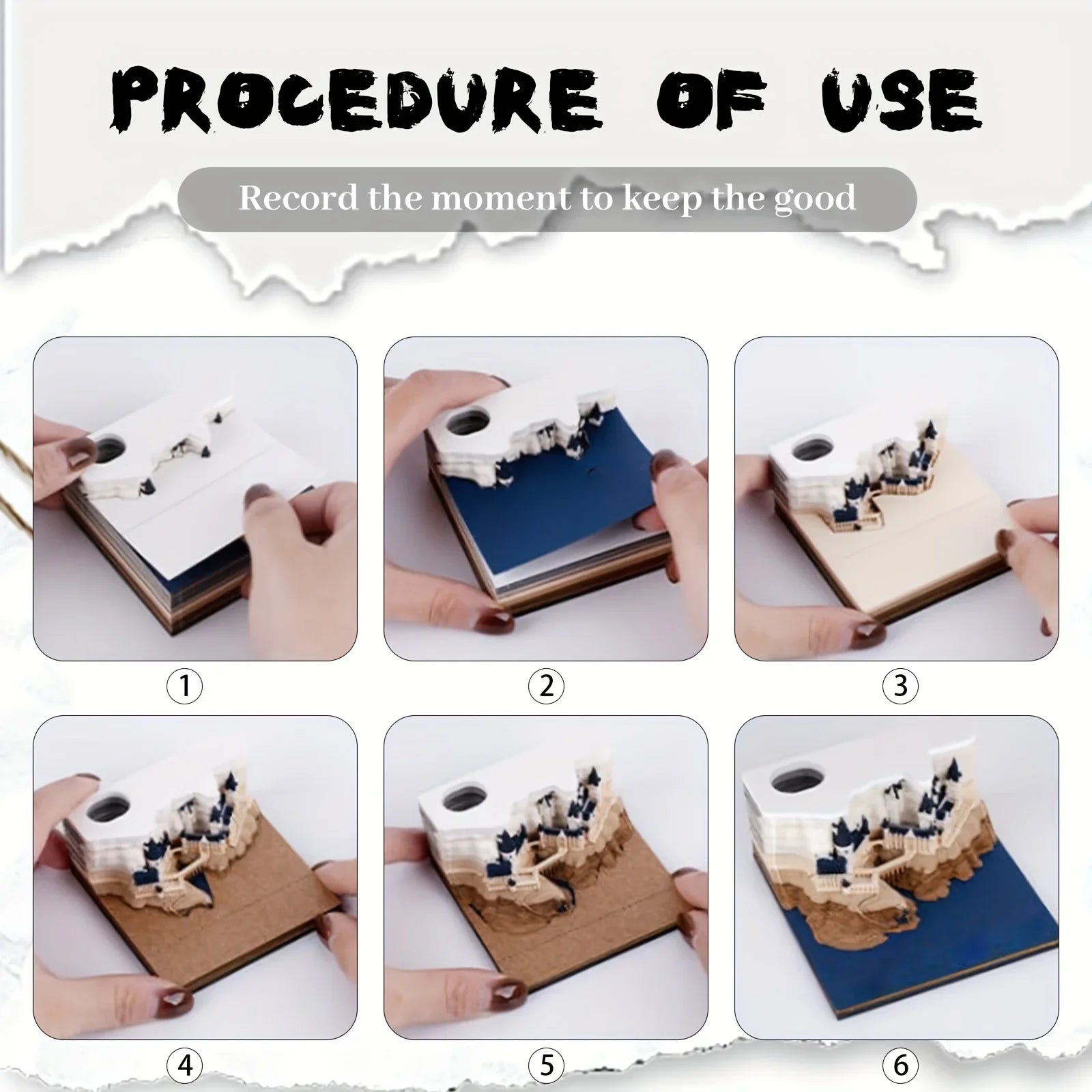 PROCEDURE OF USE

Record the moment to keep the good

①

②

③

④

⑤

⑥