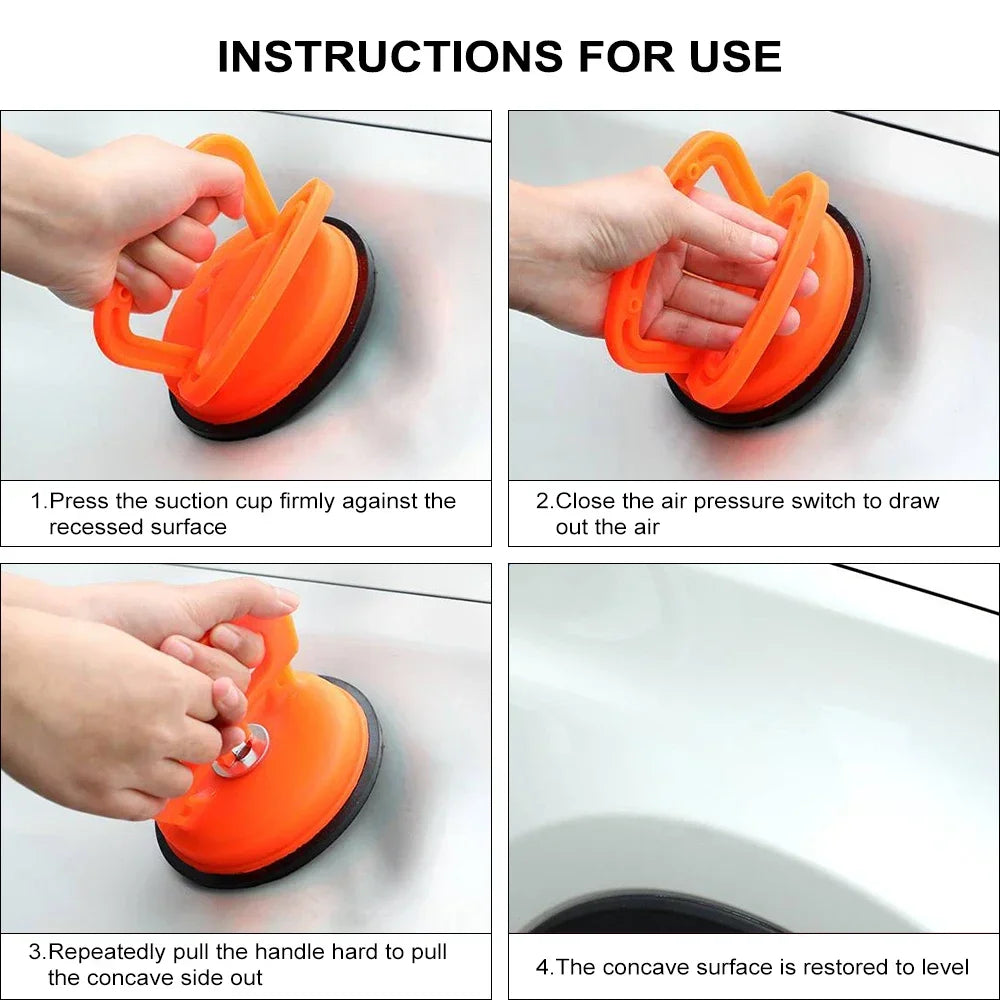 INSTRUCTIONS FOR USE

1.Press the suction cup firmly against the recessed surface

2.Close the air pressure switch to draw out the air

3.Repeatedly pull the handle hard to pull the concave side out

4.The concave surface is restored to level