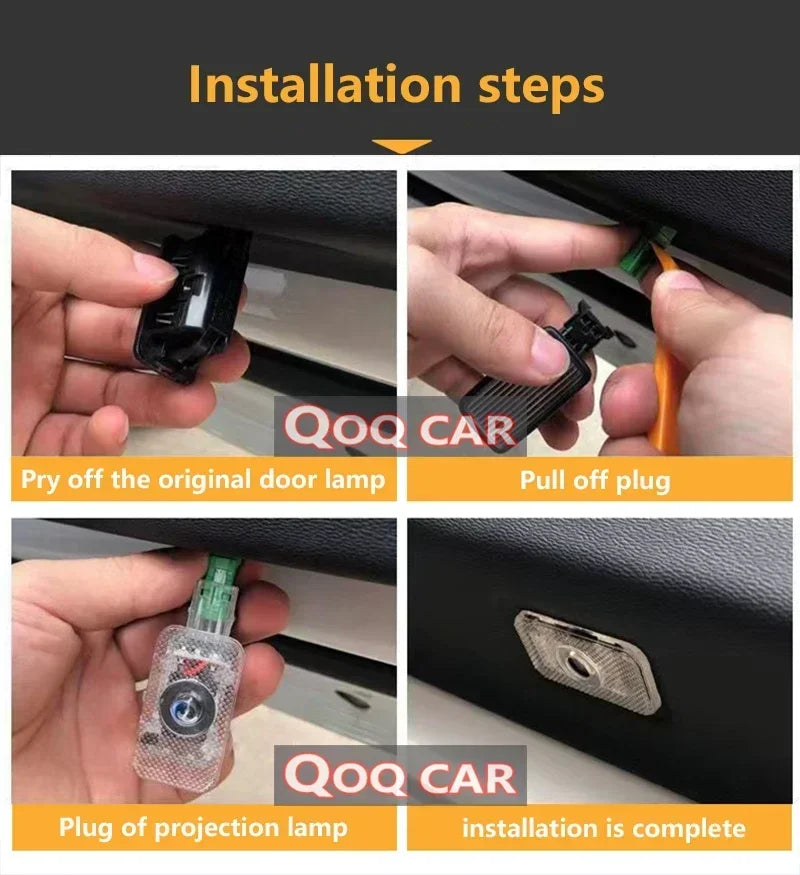 Installation steps

QOQ CAR

Pry off the original door lamp

Pull off plug

QOQ CAR

Plug of projection lamp

installation is complete