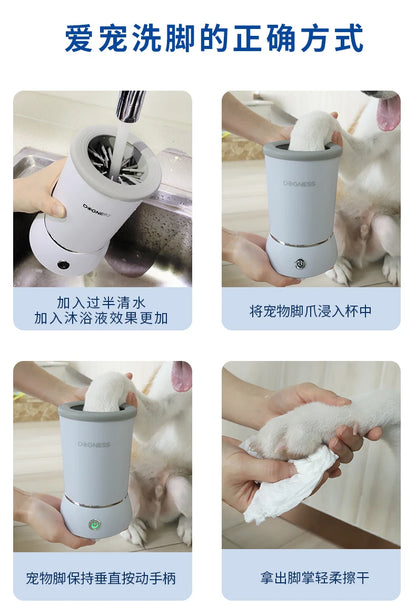 爱宠洗脚的正确方式

DOGNESS

加入过半清水
加入沐浴液效果更加

DOGNESS

将宠物脚爪浸入杯中

DOGNESS

宠物脚保持垂直按动手柄

拿出脚掌轻柔擦干