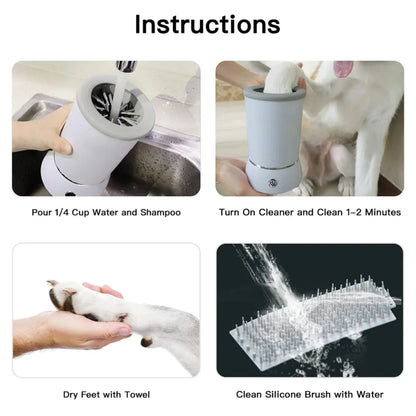 Instructions

Pour 1/4 Cup Water and Shampoo

Turn On Cleaner and Clean 1-2 Minutes

Dry Feet with Towel

Clean Silicone Brush with Water