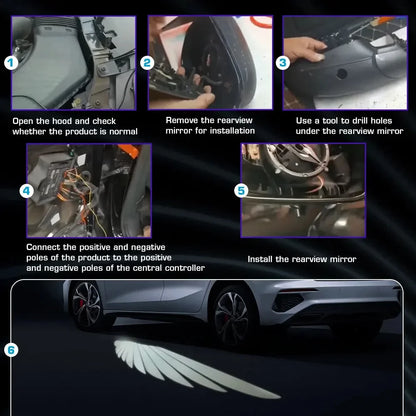 1

Open the hood and check whether the product is normal

2

Remove the rearview mirror for installation

3

Use a tool to drill holes under the rearview mirror

4

Connect the positive and negative poles of the product to the positive and negative poles of the central controller

5

Install the rearview mirror

6