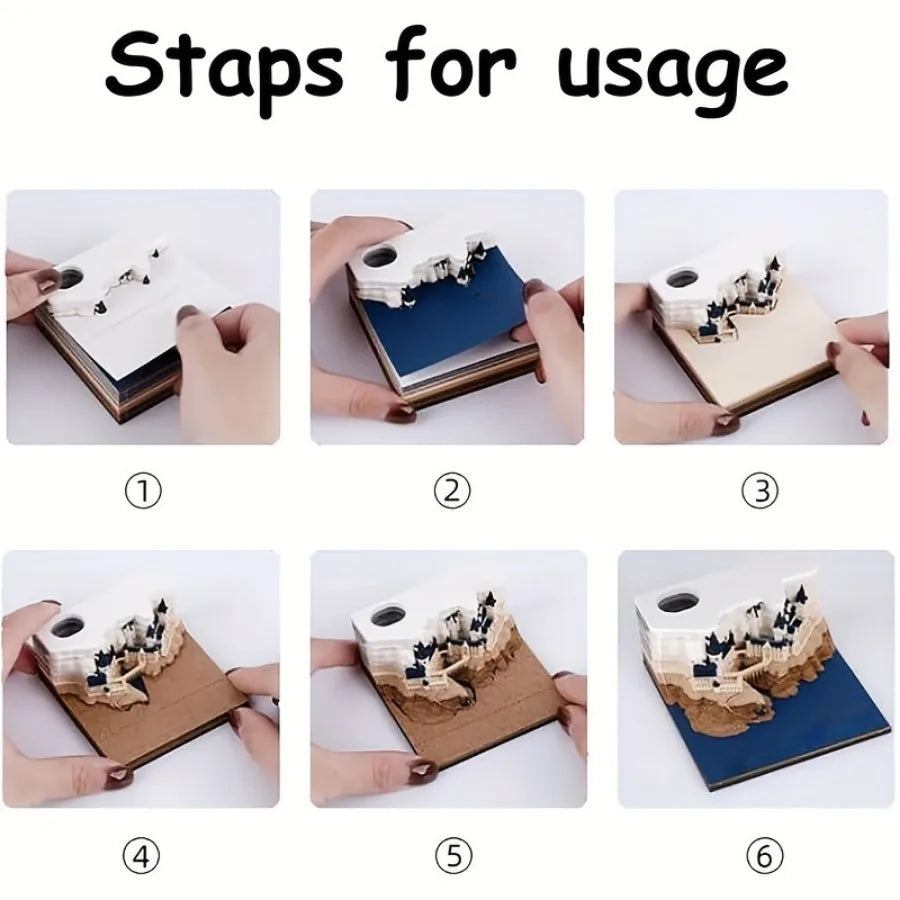 Staps for usage

①

②

③

④

⑤

⑥