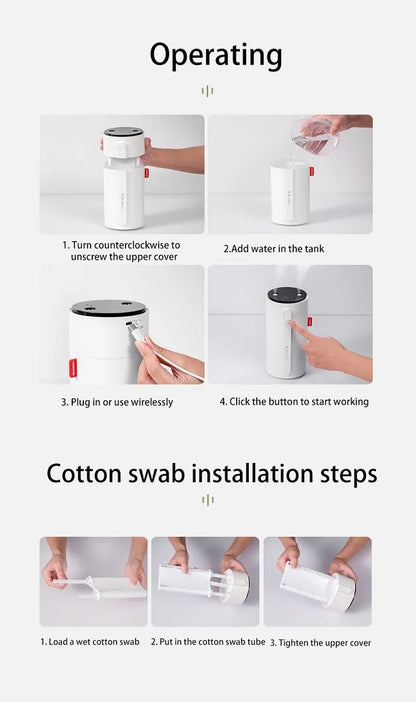 Operating

1. Turn counterclockwise to unscrew the upper cover

2.Add water in the tank

3. Plug in or use wirelessly

4. Click the button to start working

Cotton swab installation steps

1. Load a wet cotton swab

2. Put in the cotton swab tube

3. Tighten the upper cover