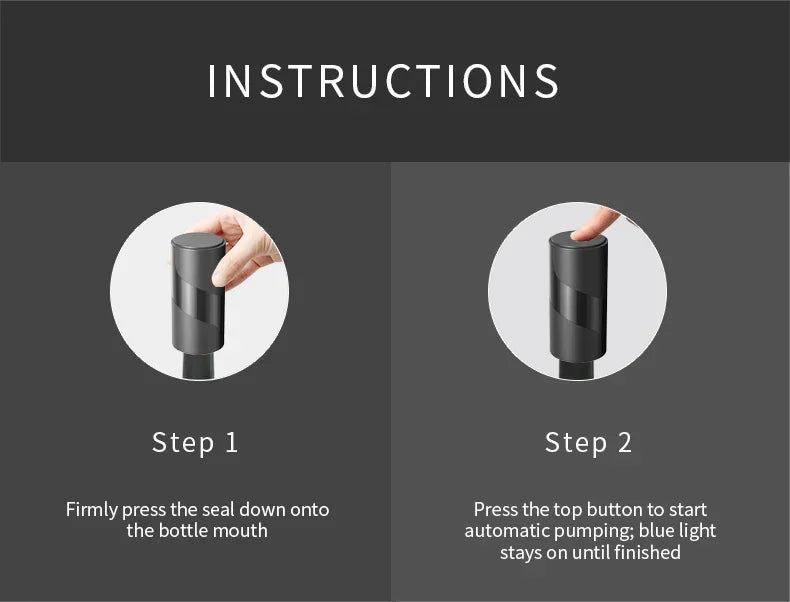 INSTRUCTIONS

Step 1

Firmly press the seal down onto the bottle mouth

Step 2

Press the top button to start automatic pumping; blue light stays on until finished