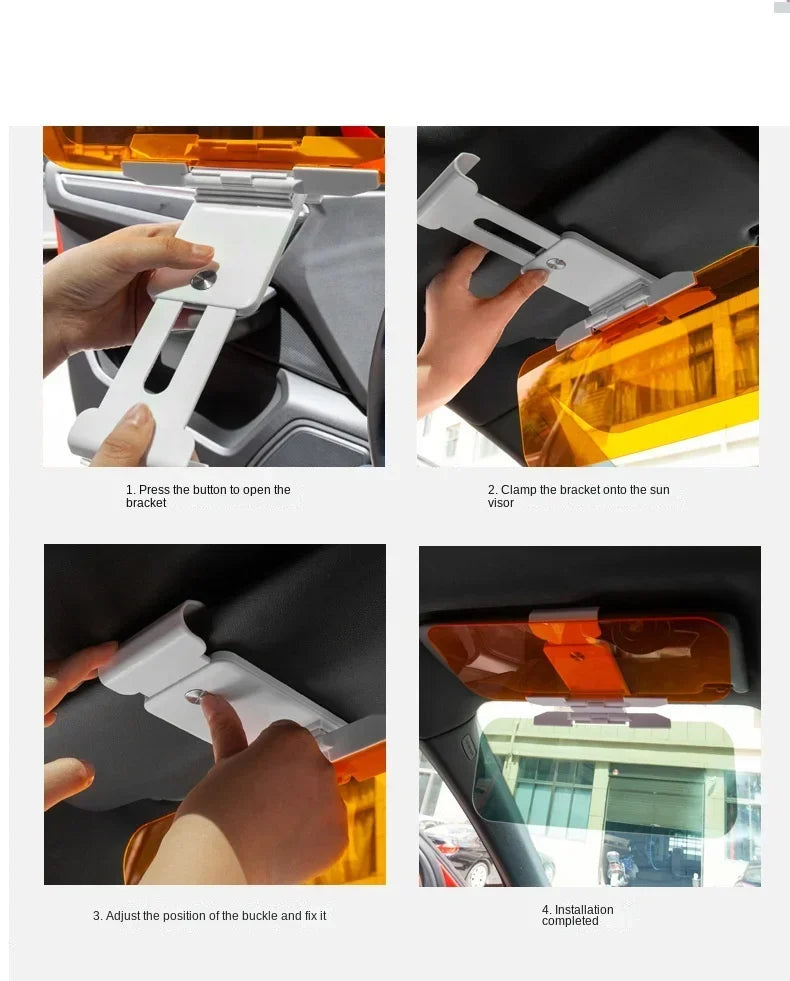 1. Press the button to open the bracket

2. Clamp the bracket onto the sun visor

3. Adjust the position of the buckle and fix it

4. Installation completed