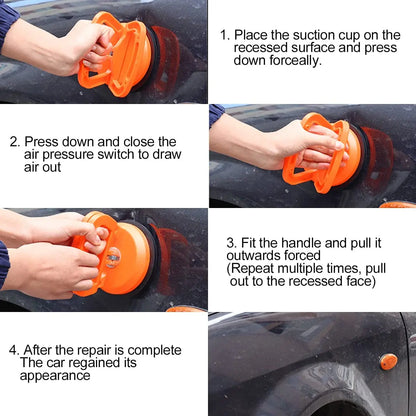 1. Place the suction cup on the recessed surface and press down forceally.

2. Press down and close the air pressure switch to draw air out

3. Fit the handle and pull it outwards forced
(Repeat multiple times, pull out to the recessed face)

4. After the repair is complete
The car regained its appearance