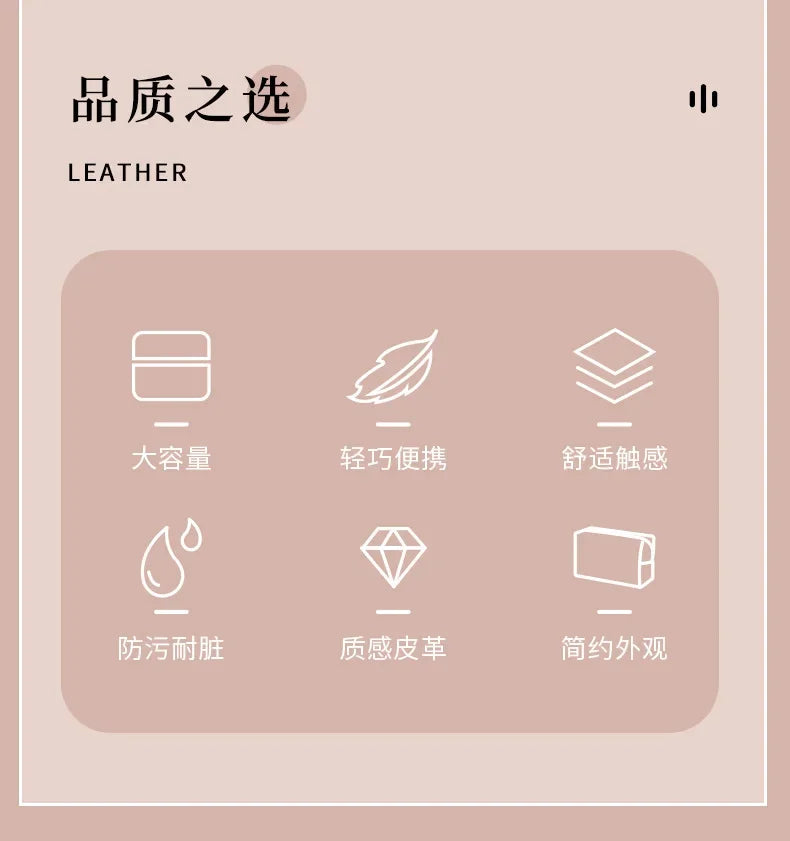 品质之选

LEATHER

大容量

轻巧便携

舒适触感

防污耐脏

质感皮革

简约外观