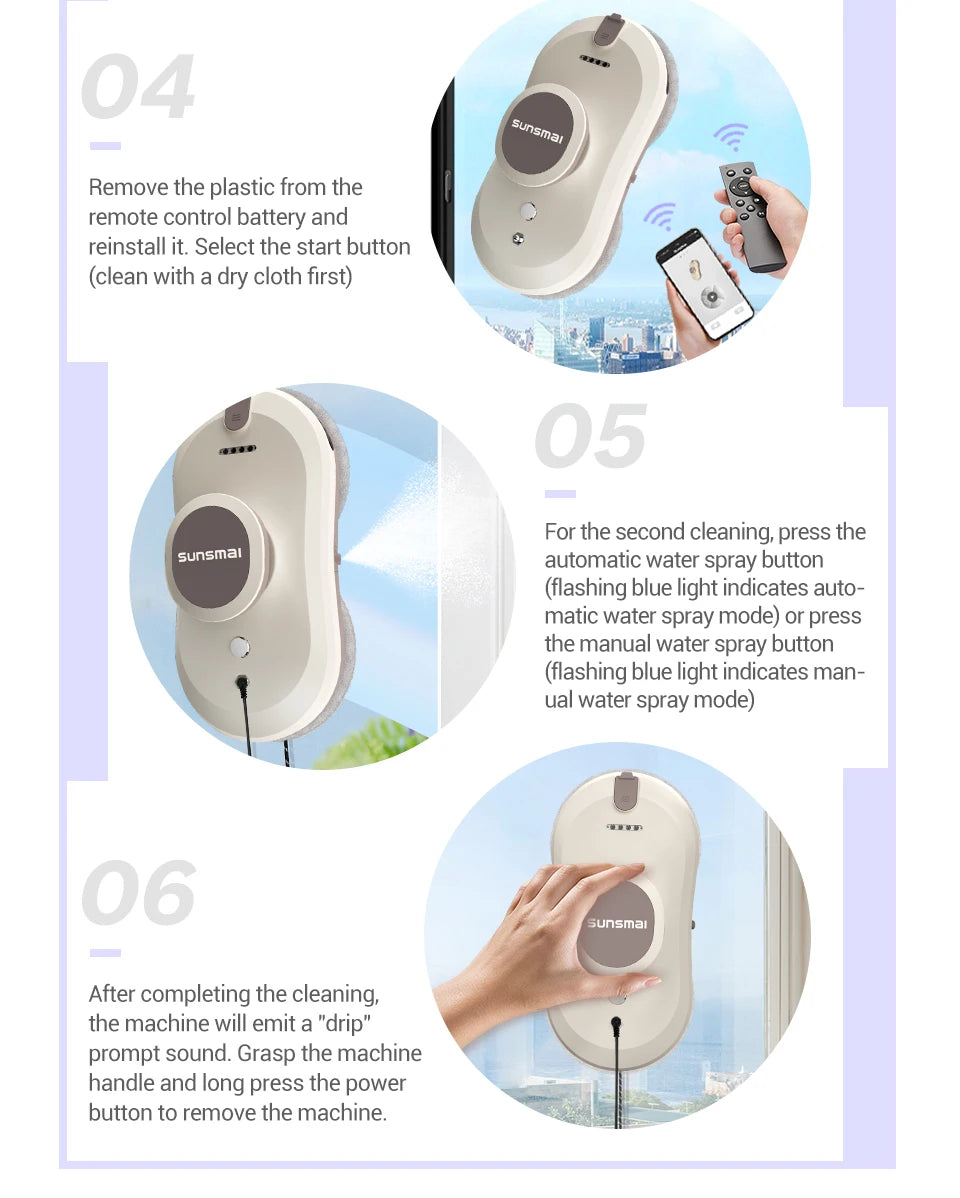 04

Remove the plastic from the remote control battery and reinstall it. Select the start button (clean with a dry cloth first)

sunsmai

sunsmai

05

For the second cleaning, press the automatic water spray button (flashing blue light indicates automatic water spray mode) or press the manual water spray button (flashing blue light indicates manual water spray mode)

06

After completing the cleaning, the machine will emit a "drip" prompt sound. Grasp the machine handle and long press the power button to remove the machine.

sunsmai