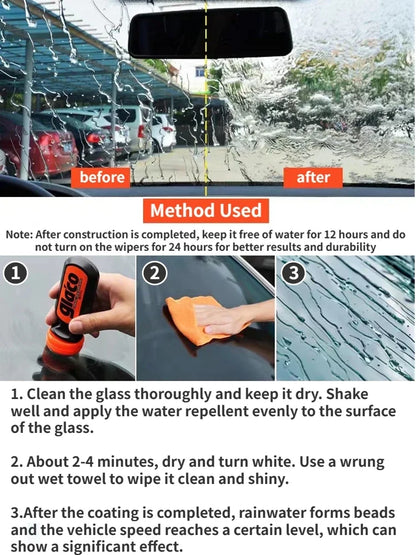 before

after

Method Used

Note: After construction is completed, keep it free of water for 12 hours and do not turn on the wipers for 24 hours for better results and durability

1

glaco

2

3

1. Clean the glass thoroughly and keep it dry. Shake well and apply the water repellent evenly to the surface of the glass.

2. About 2-4 minutes, dry and turn white. Use a wrung out wet towel to wipe it clean and shiny.

3.After the coating is completed, rainwater forms beads and the vehicle speed reaches a certain level, which can show a significant effect.