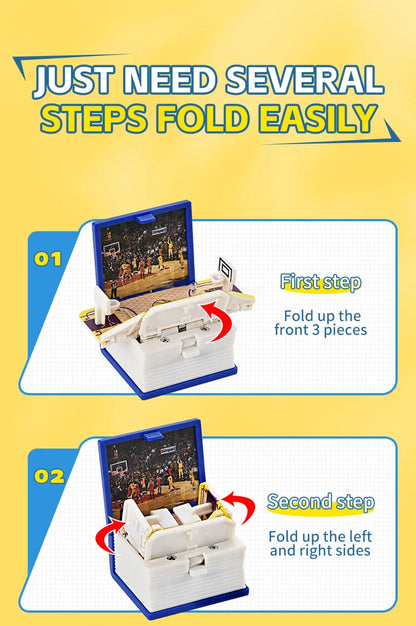 JUST NEED SEVERAL
STEPS FOLD EASILY

01

First step

Fold up the front 3 pieces

02

Second step

Fold up the left and right sides