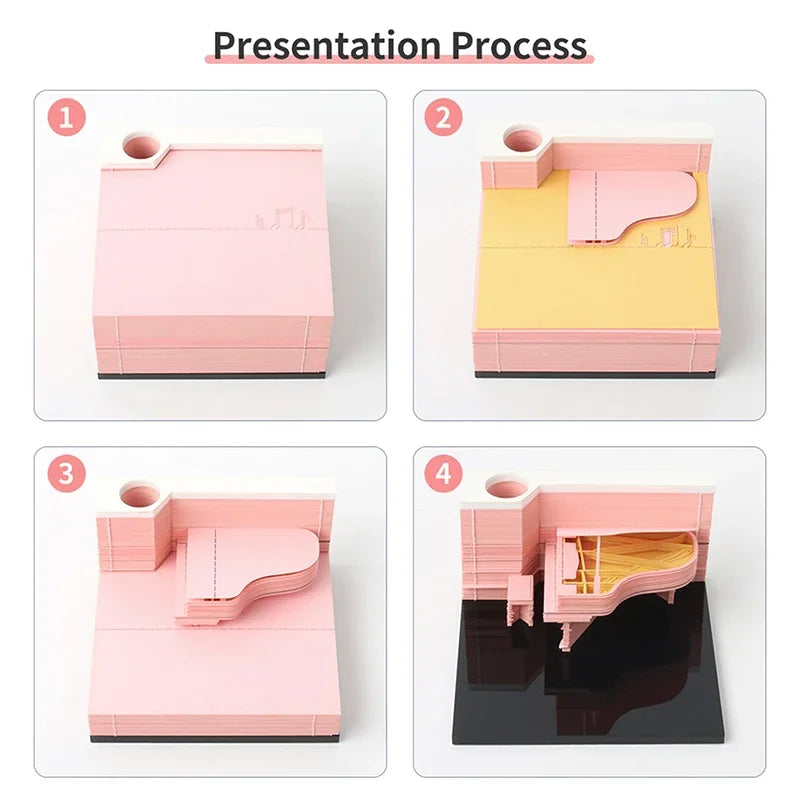 Presentation Process

1

2

3

4